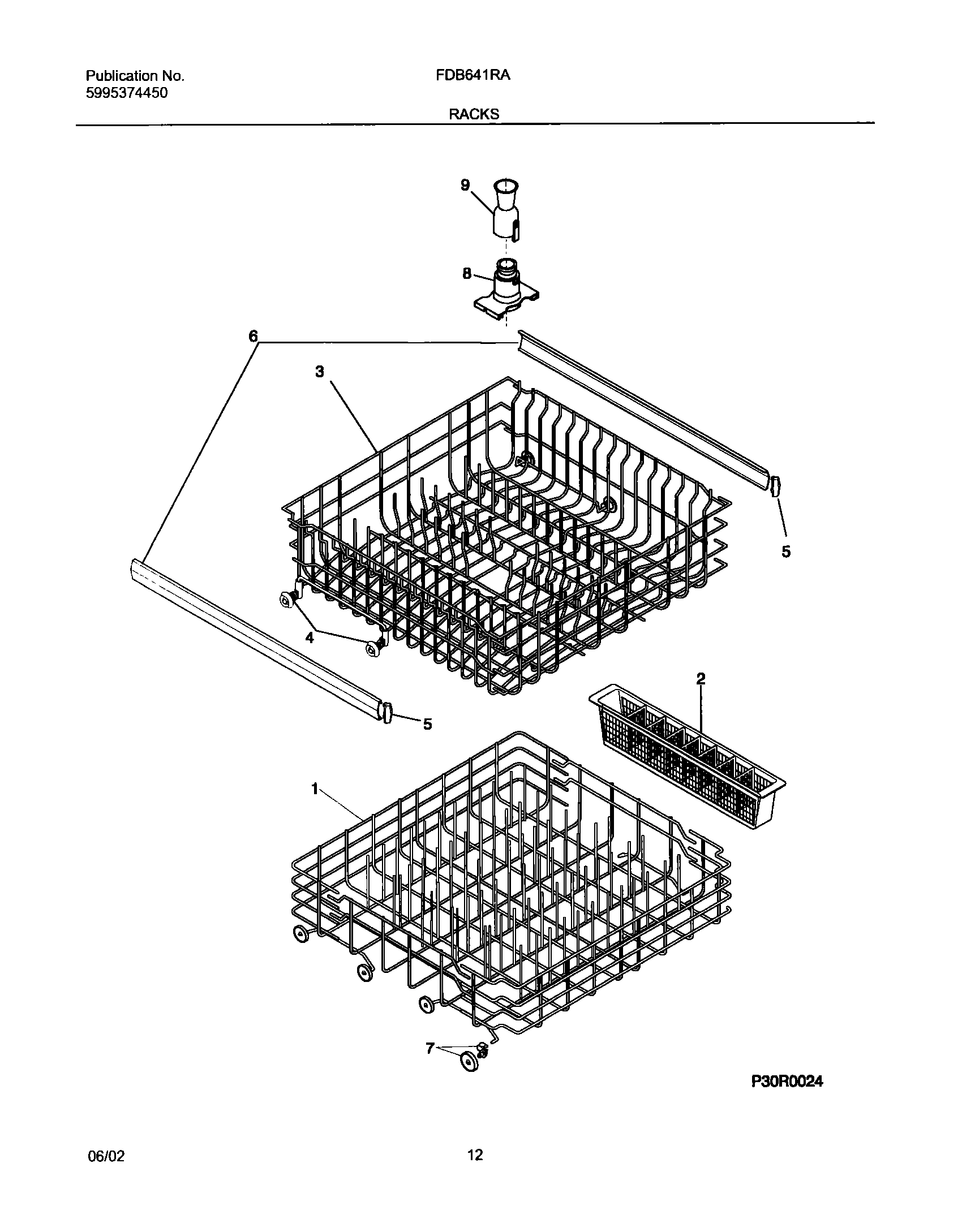 Publication No.
5995374450

FDB641RA

RACKS

9

8

6

3

5

4

5

2

1

7

P30R0024

06/02

12