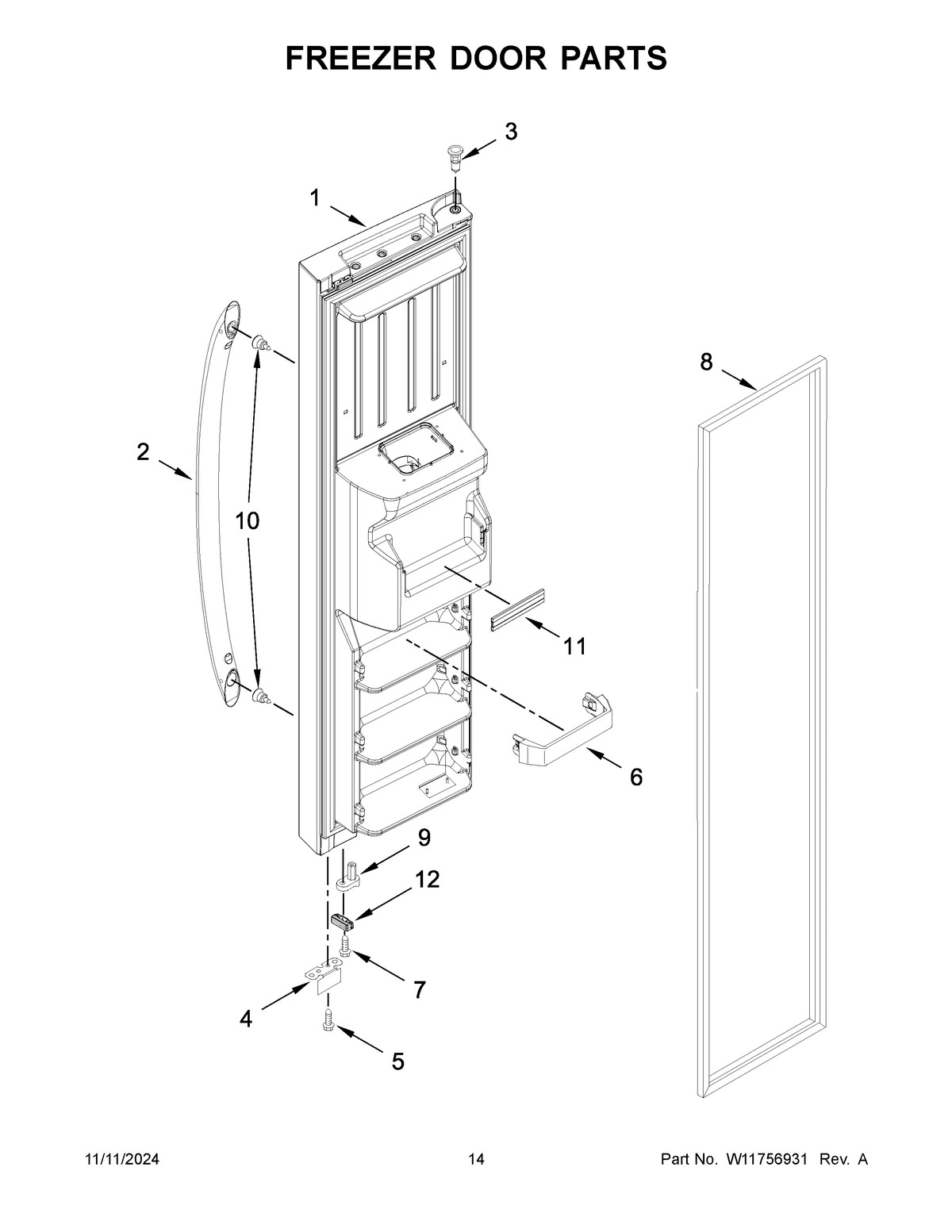 FREEZER DOOR PARTS

3

1

8

2

10

11

6

9

12

7

4

5

11/11/2024

14

Part No. W11756931 Rev. A