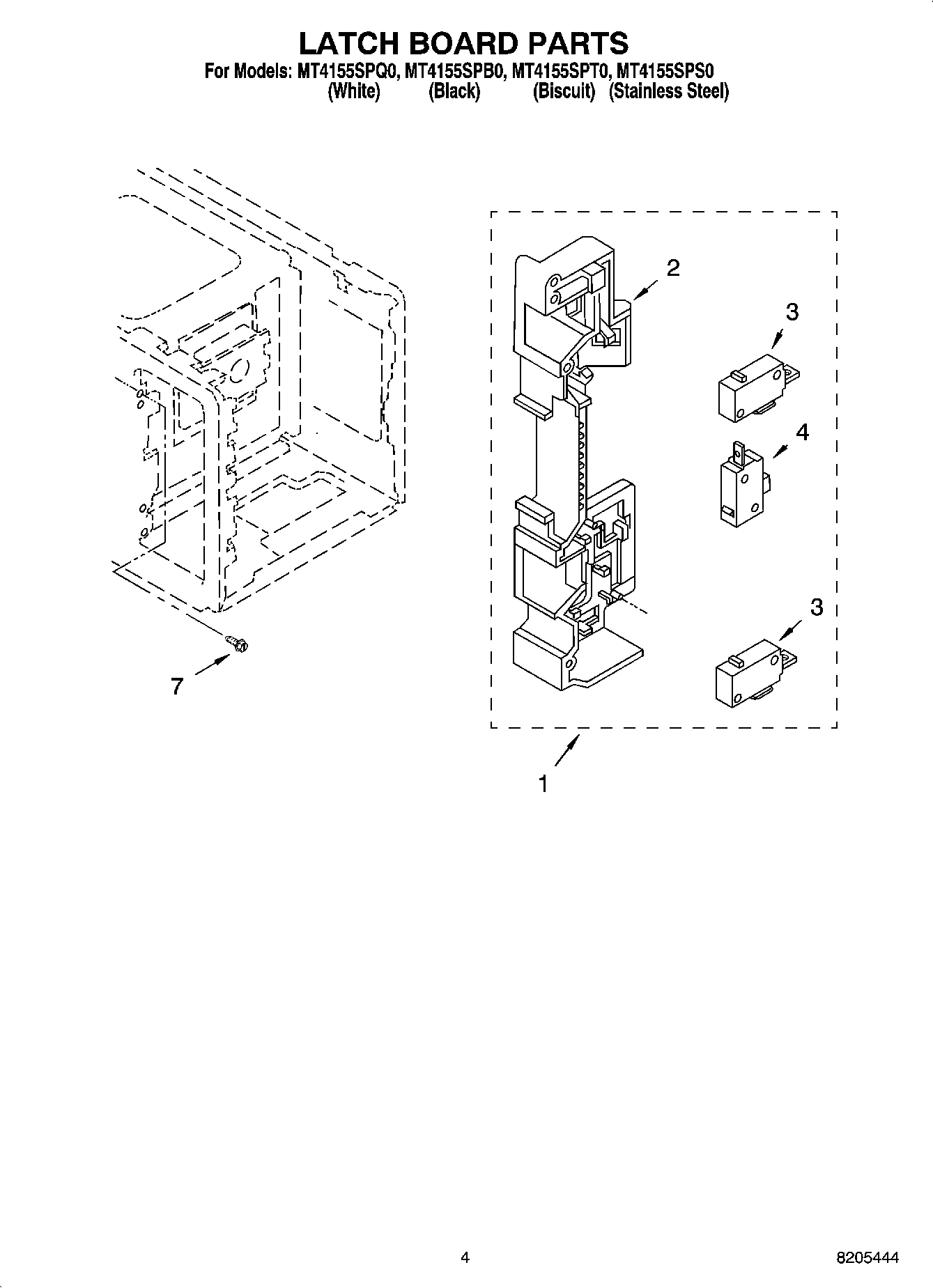 LATCH BOARD PARTS

For Models: MT4155SPQ0, MT4155SPB0, MT4155SPT0, MT4155SPS0
(White) (Black) (Biscuit) (Stainless Steel)

2

3

4

3

7

1

4

8205444