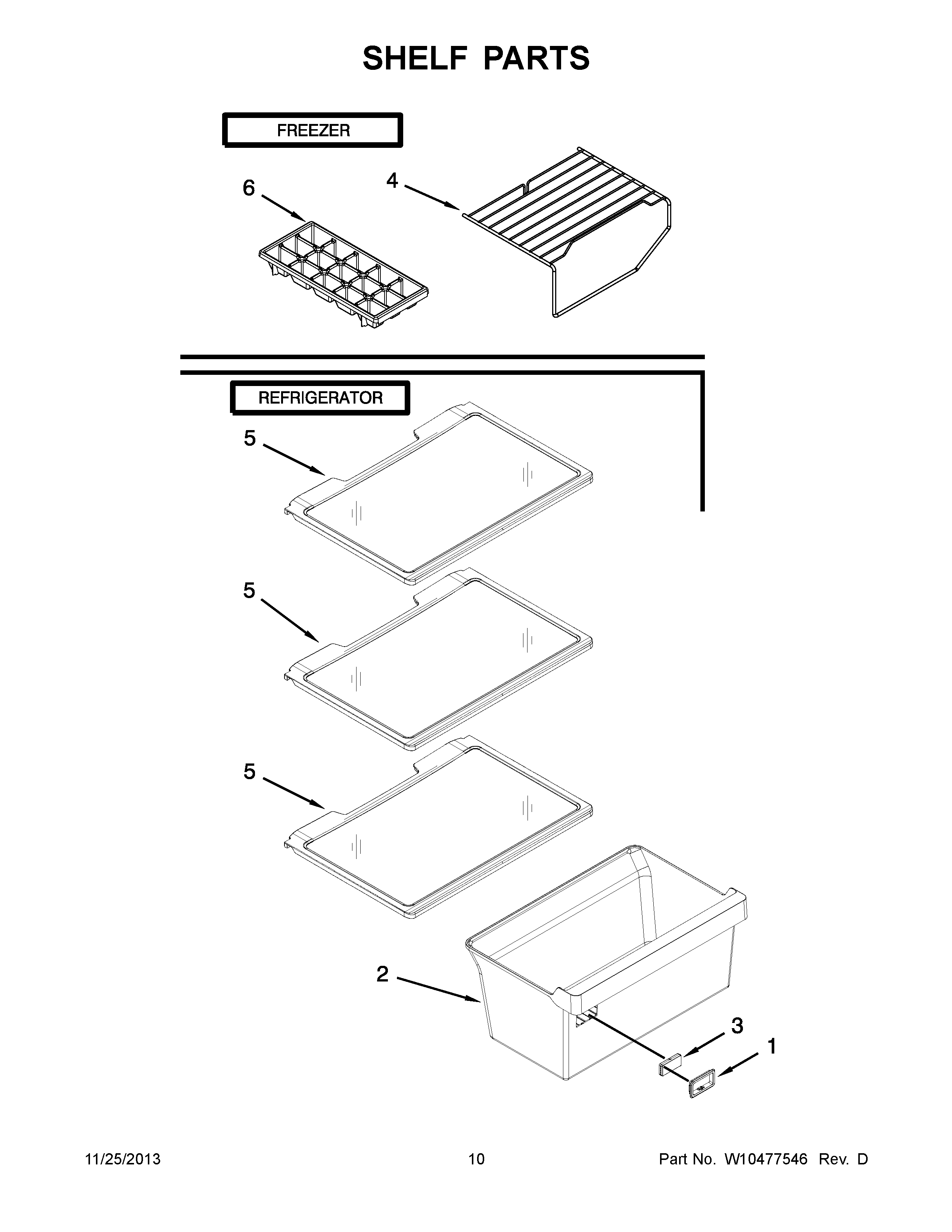 SHELF PARTS

FREEZER

6

4

REFRIGERATOR

5

5

5

2

3

1

11/25/2013

10

Part No. W10477546 Rev. D