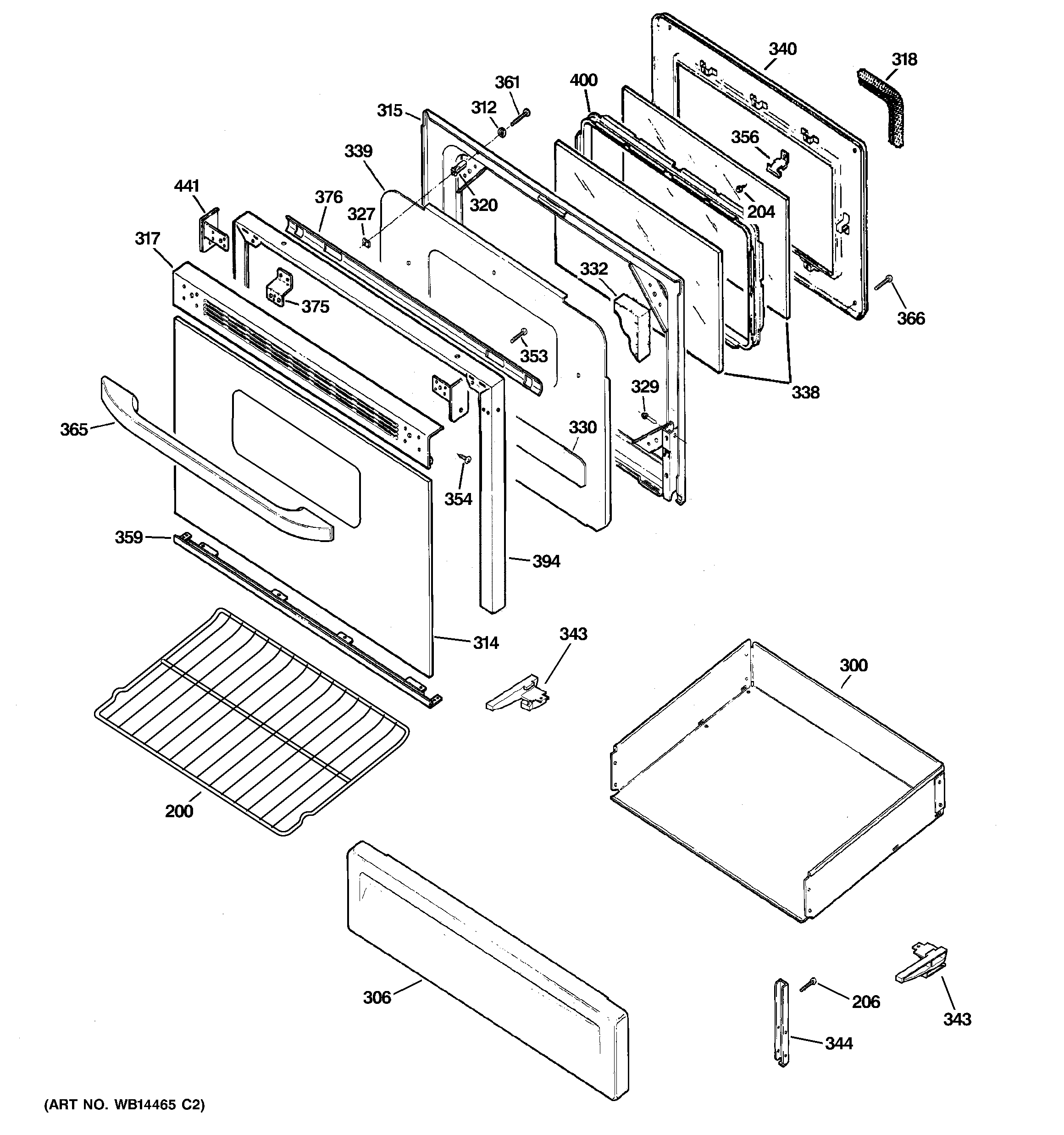 340
318
361
400
312
315
356
339
320
204
441
376
327
317
332
375
366
353
338
329
365
330
354
359
394
314
343
300
200
306
206
343
344
(ART NO. WB14465 C2)