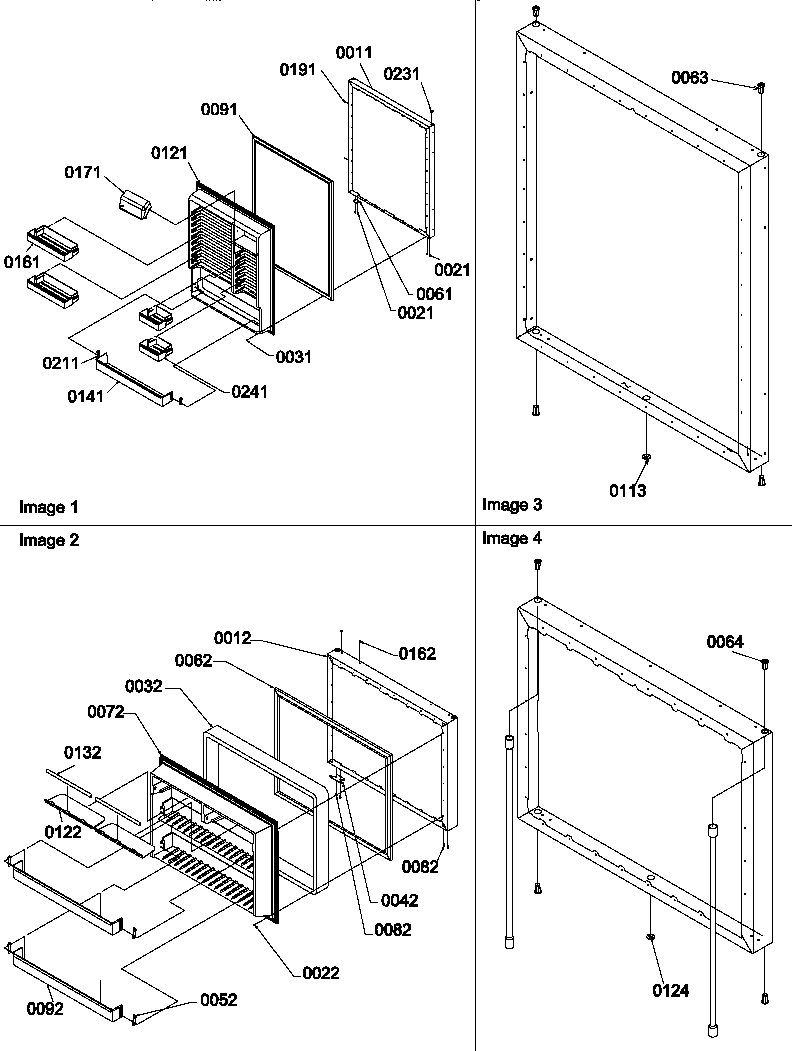 0011
0191
0231
0091
0121
0171
0161
0021
0061
0021
0211
0031
0141
0241
Image 1

0063
0113
Image 3

Image 2
0012
0162
0062
0032
0072
0132
0122
0082
0042
0082
0022
0092
0052

Image 4
0064
0124