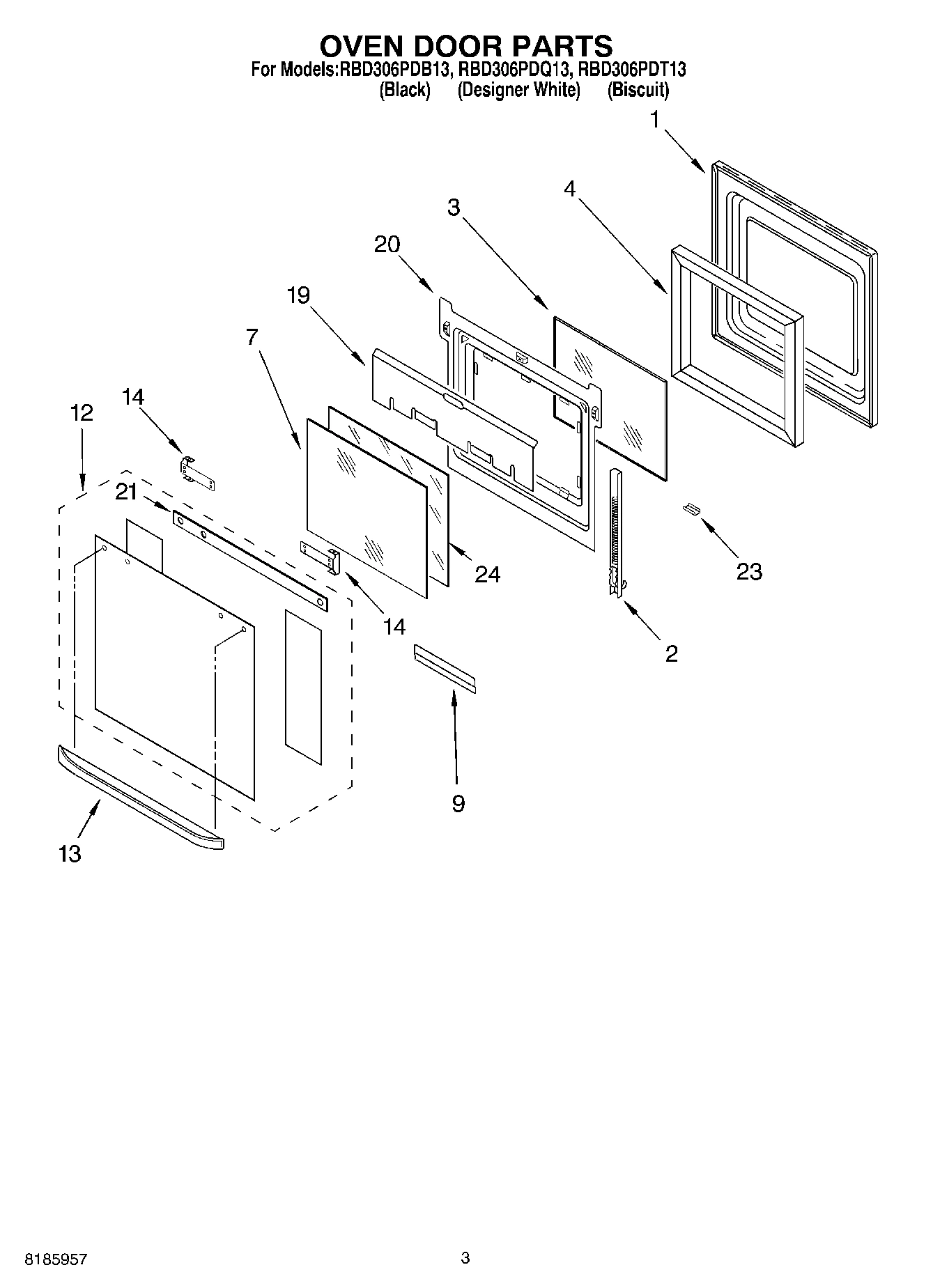 OVEN DOOR PARTS
For Models:RBD306PDB13, RBD306PDQ13, RBD306PDT13
(Black) (Designer White) (Biscuit)

1
4
3
20
19
7
14
12
21
24
23
14
2
9
13

8185957

3