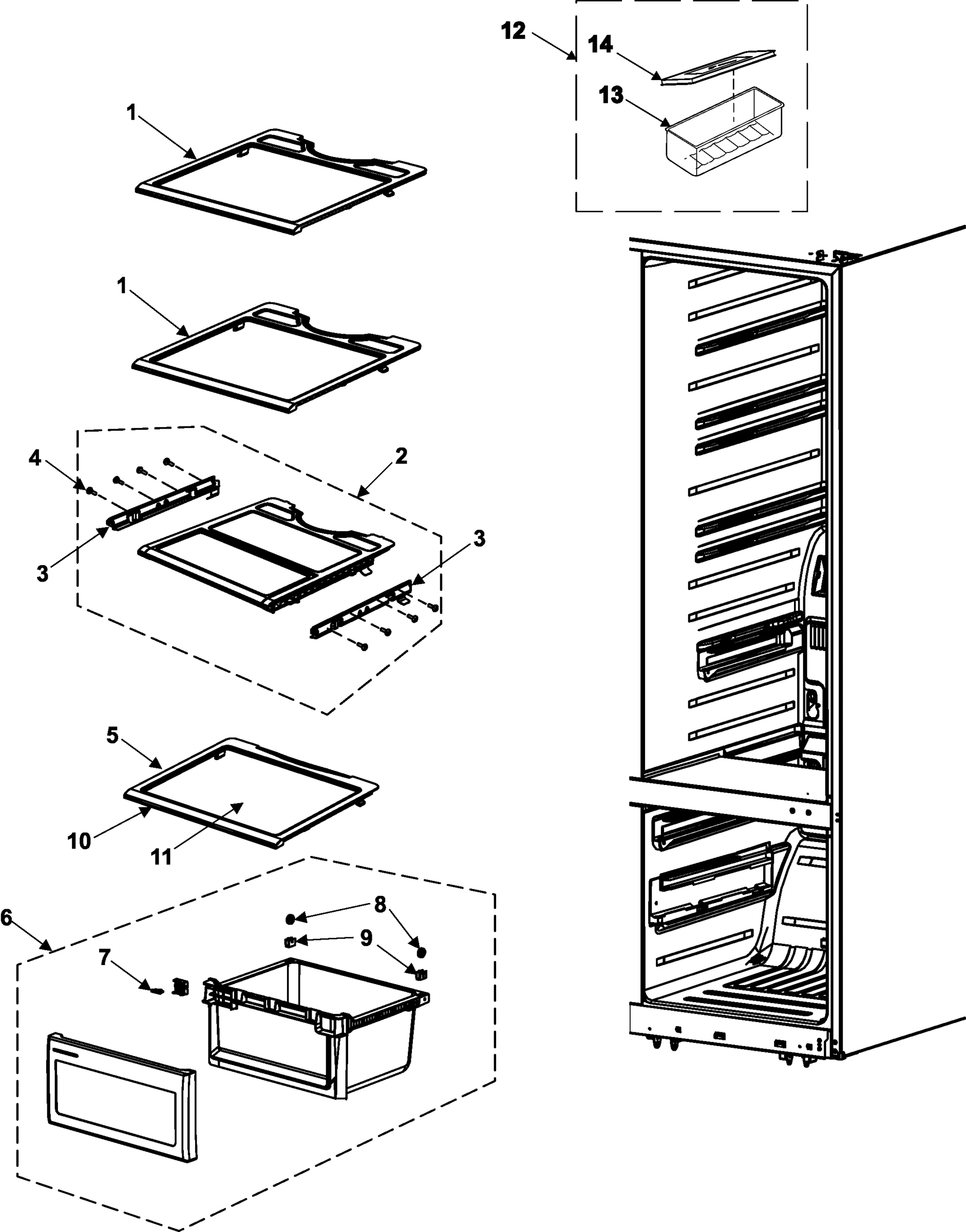 12
14
13
1
1
4
2
3
3
5
10
11
6
8
9
7