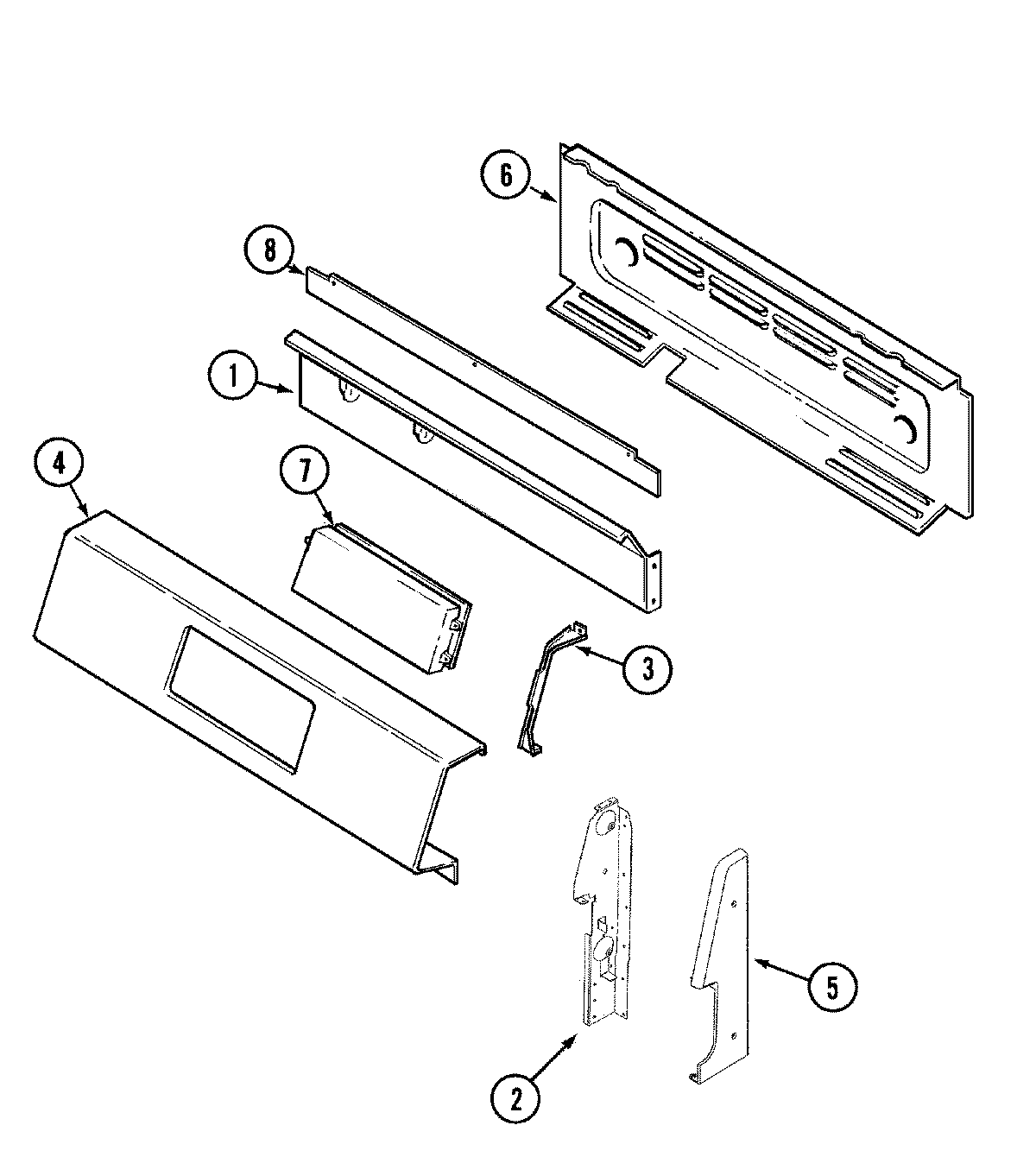 6

8

1

4

7

3

5

2