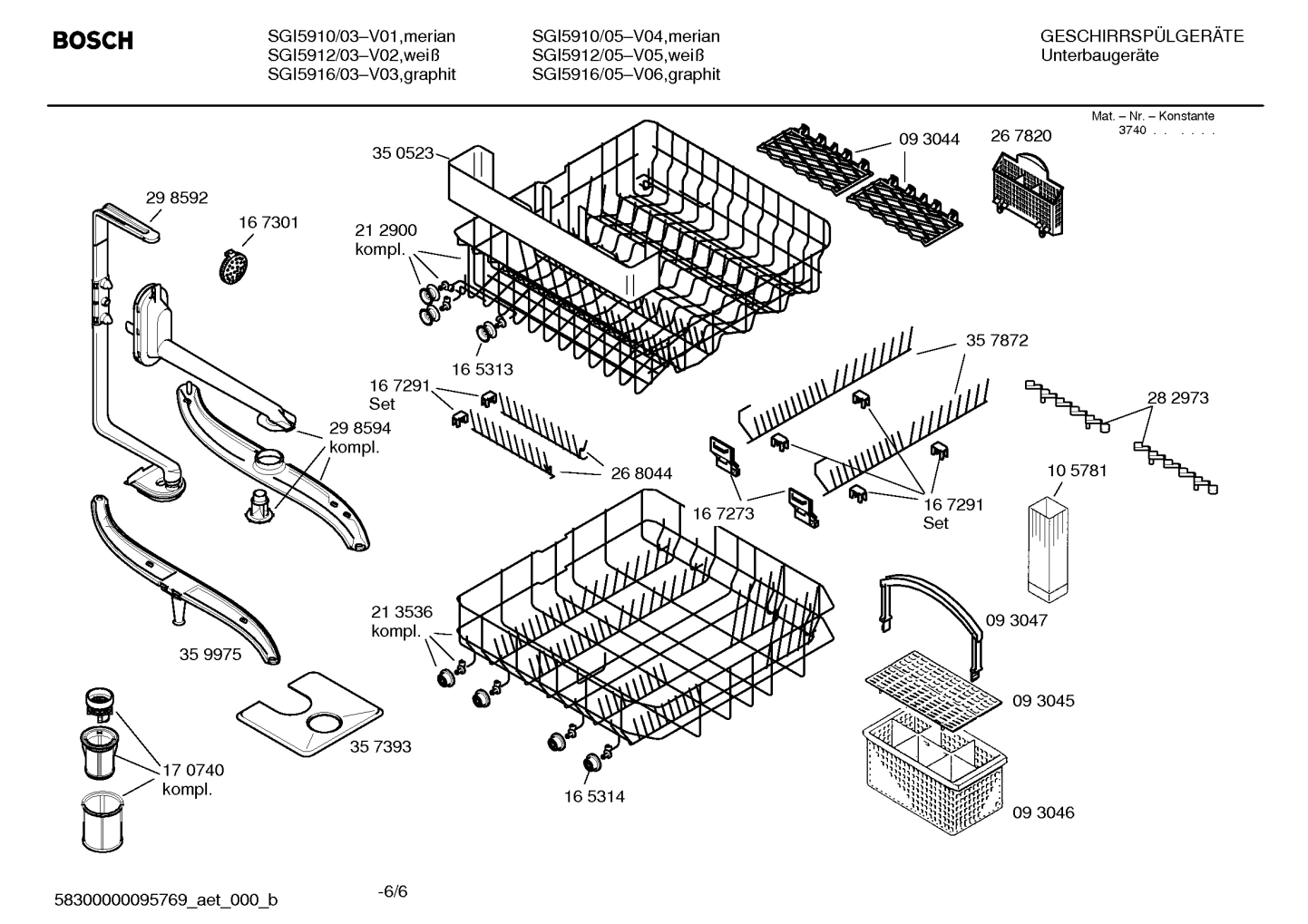 BOSCH

SGI5910/03–V01,merian
SGI5912/03–V02,weiß
SGI5916/03–V03,graphit

SGI5910/05–V04,merian
SGI5912/05–V05,weiß
SGI5916/05–V06,graphit

GESCHIRRSPÜLGERÄTE
Unterbaugeräte

Mat. – Nr. – Konstante
3740 . . . . . .

35 0523
09 3044
26 7820
29 8592
16 7301
21 2900
kompl.
16 5313
35 7872
16 7291
Set
28 2973
29 8594
kompl.
26 8044
10 5781
16 7273
16 7291
Set
21 3536
kompl.
09 3047
35 9975
09 3045
35 7393
17 0740
kompl.
16 5314
09 3046

58300000095769_aet_000_b

-6/6