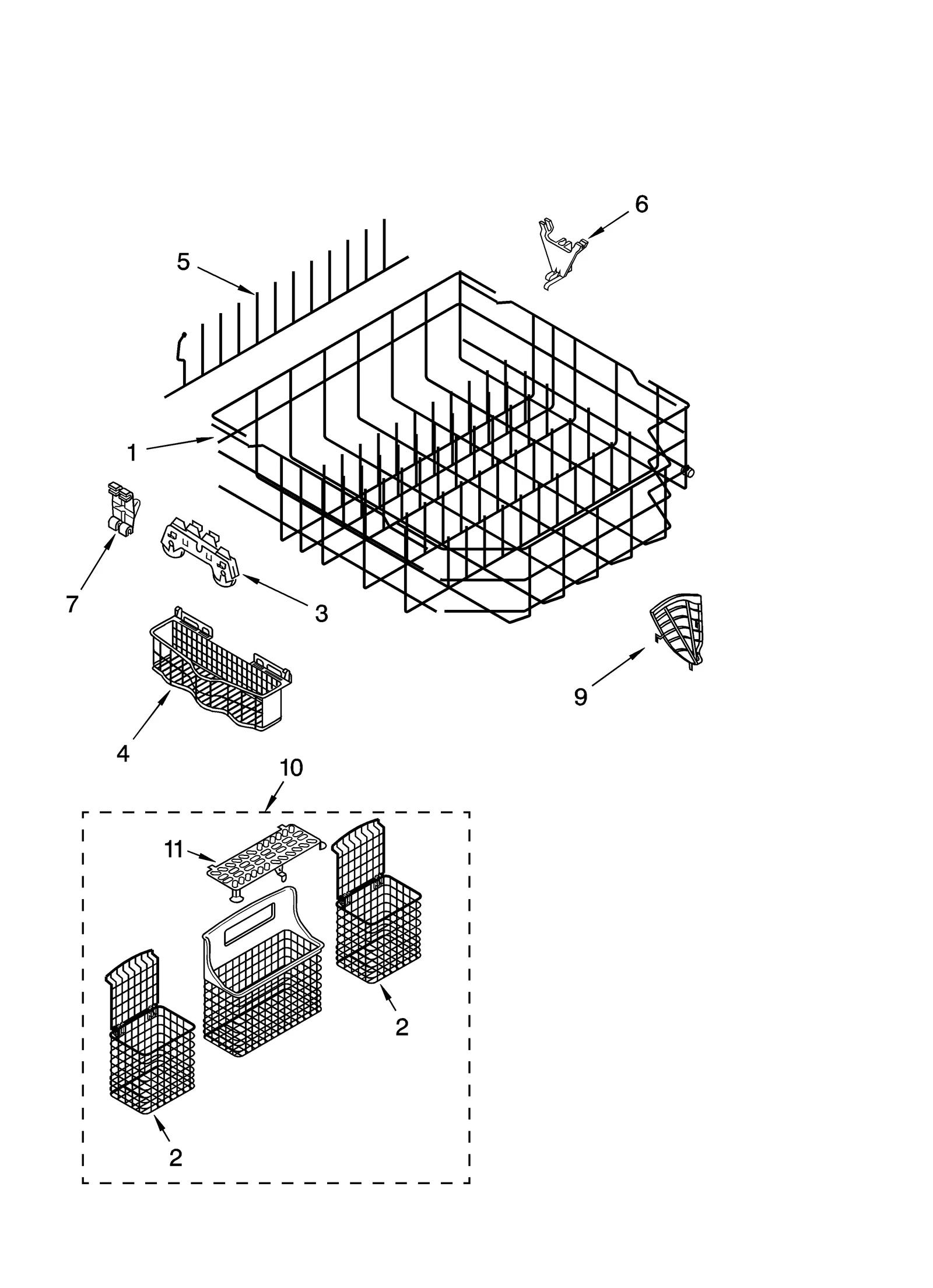 6
5
1
7
3
9
4
10
11
2
2