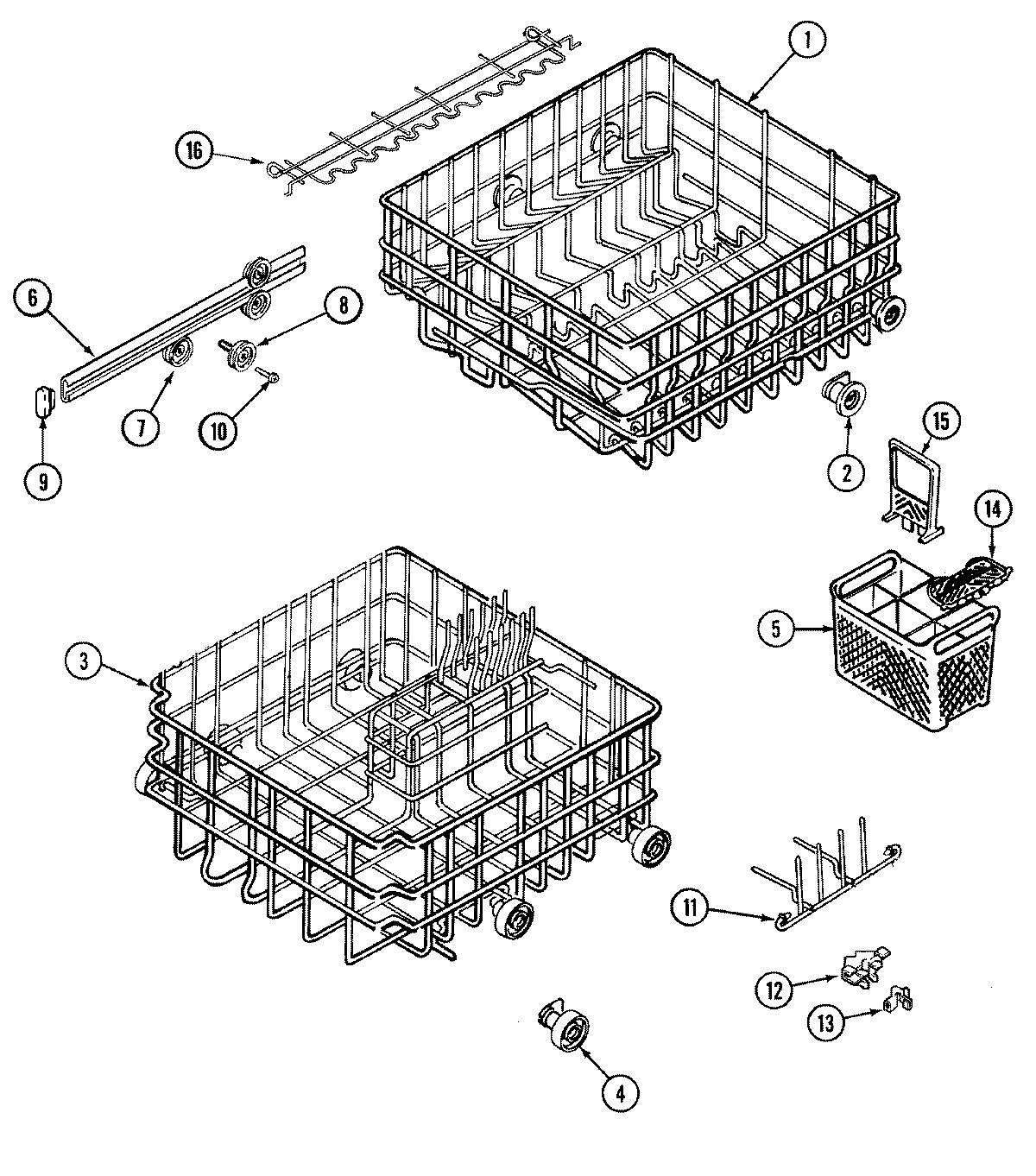 1
16
6
8
7
10
9
2
15
14
5
3
11
12
13
4