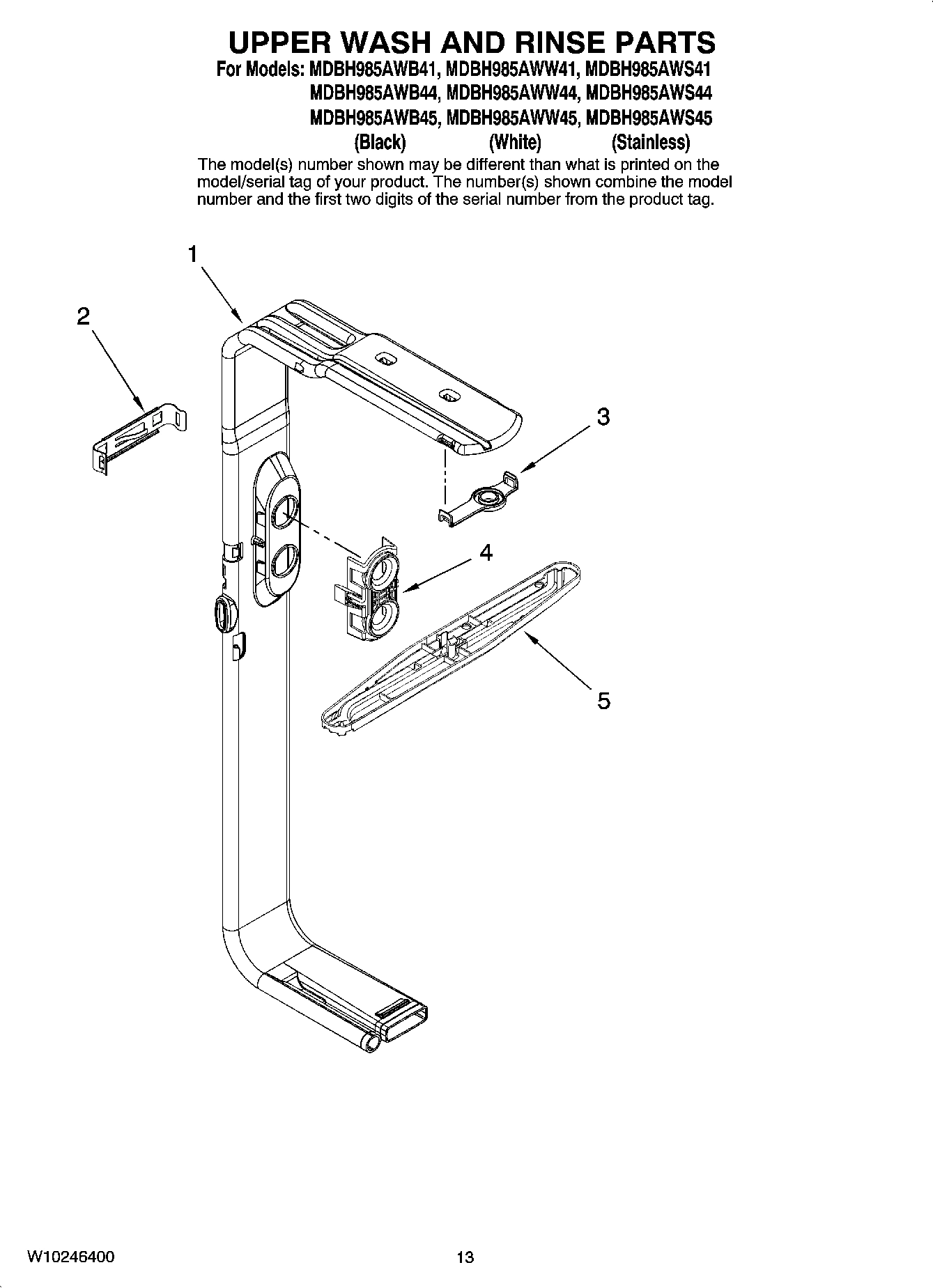 UPPER WASH AND RINSE PARTS

For Models: MDBH985AWB41, MDBH985AWW41, MDBH985AWS41
MDBH985AWB44, MDBH985AWW44, MDBH985AWS44
MDBH985AWB45, MDBH985AWW45, MDBH985AWS45
(Black) (White) (Stainless)

The model(s) number shown may be different than what is printed on the model/serial tag of your product. The number(s) shown combine the model number and the first two digits of the serial number from the product tag.

1

2

3

4

5

W10246400

13