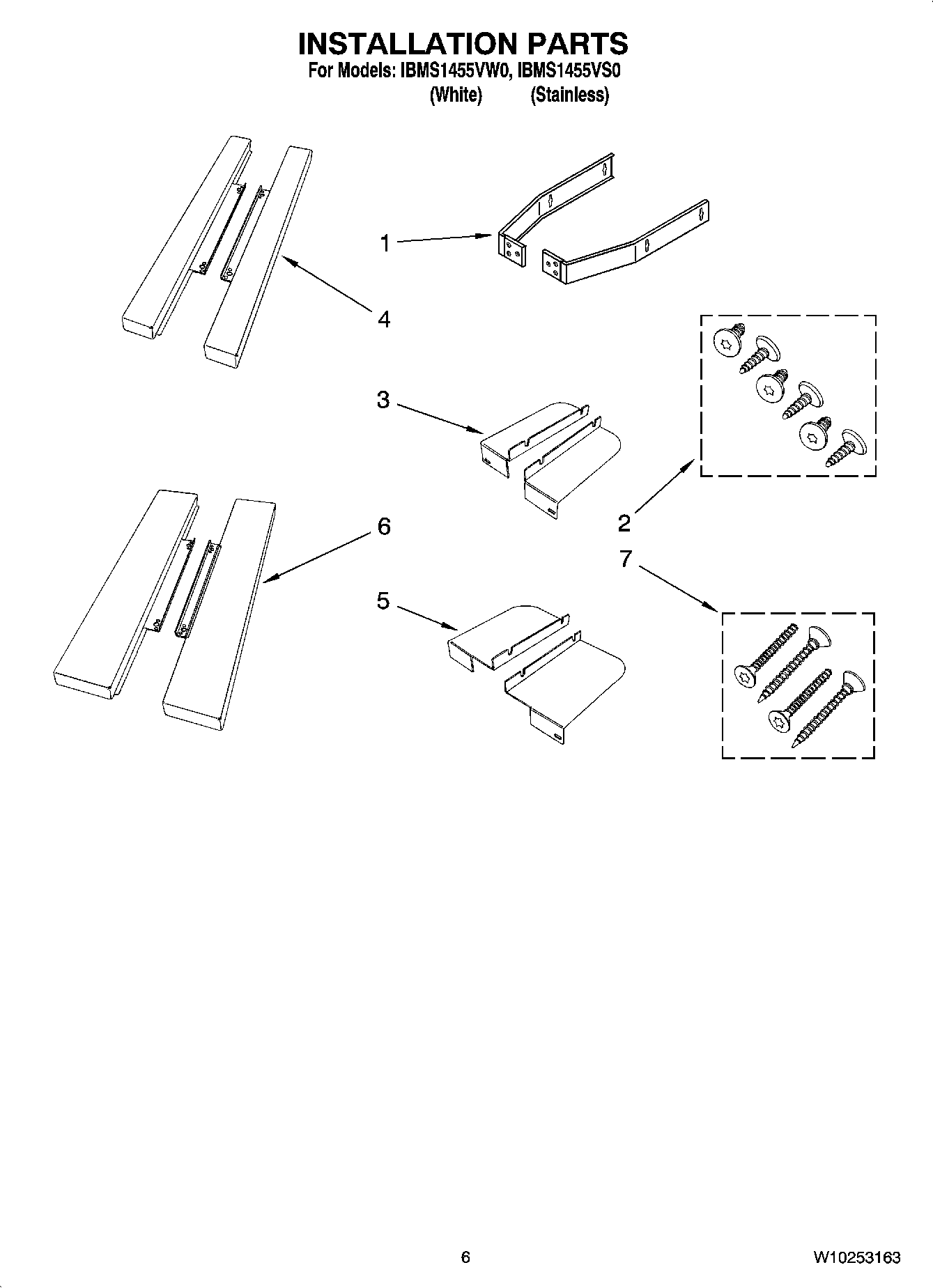 INSTALLATION PARTS
For Models: IBMS1455VW0, IBMS1455VS0
(White) (Stainless)

1

4

3

2

6

7

5

6

W10253163