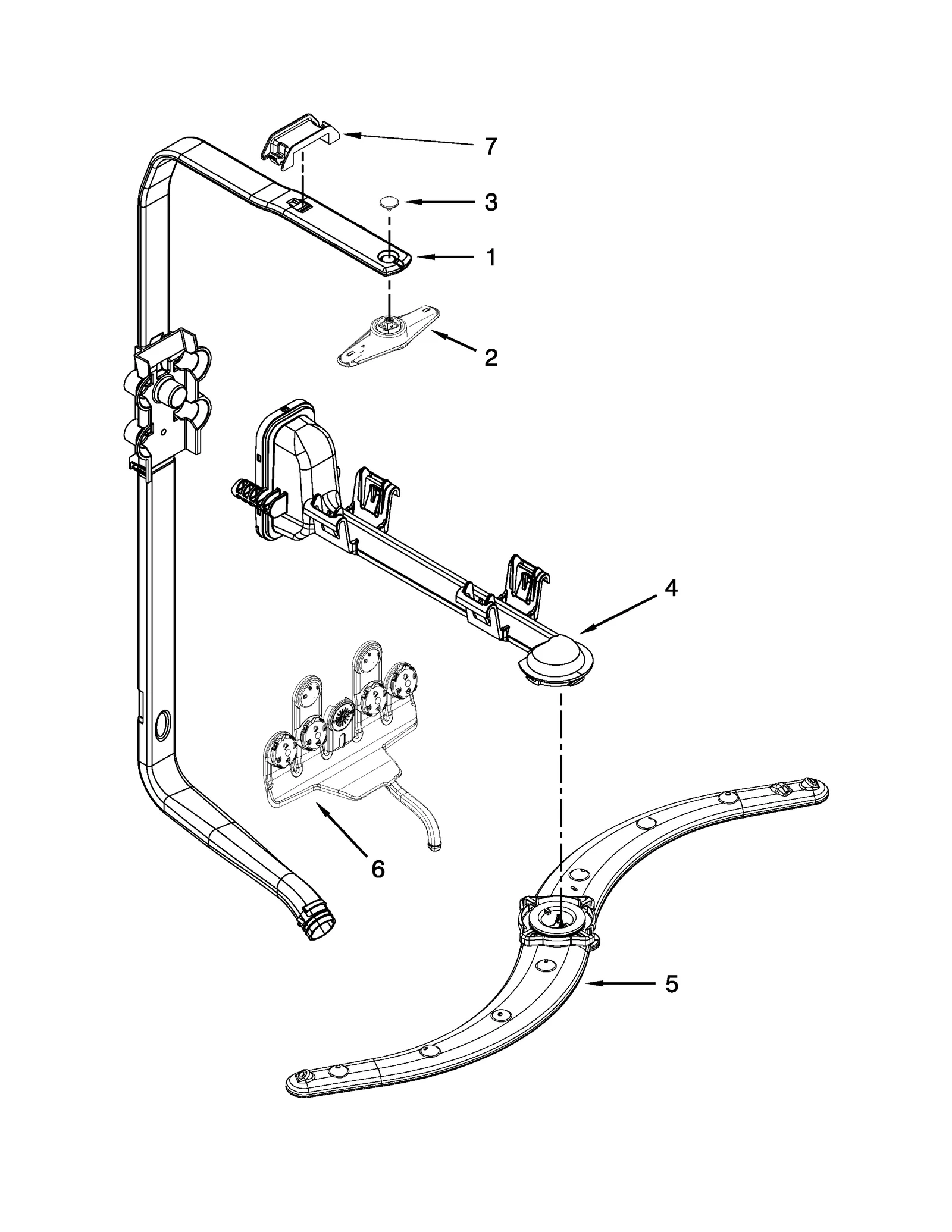 7
3
1
2
4
6
5