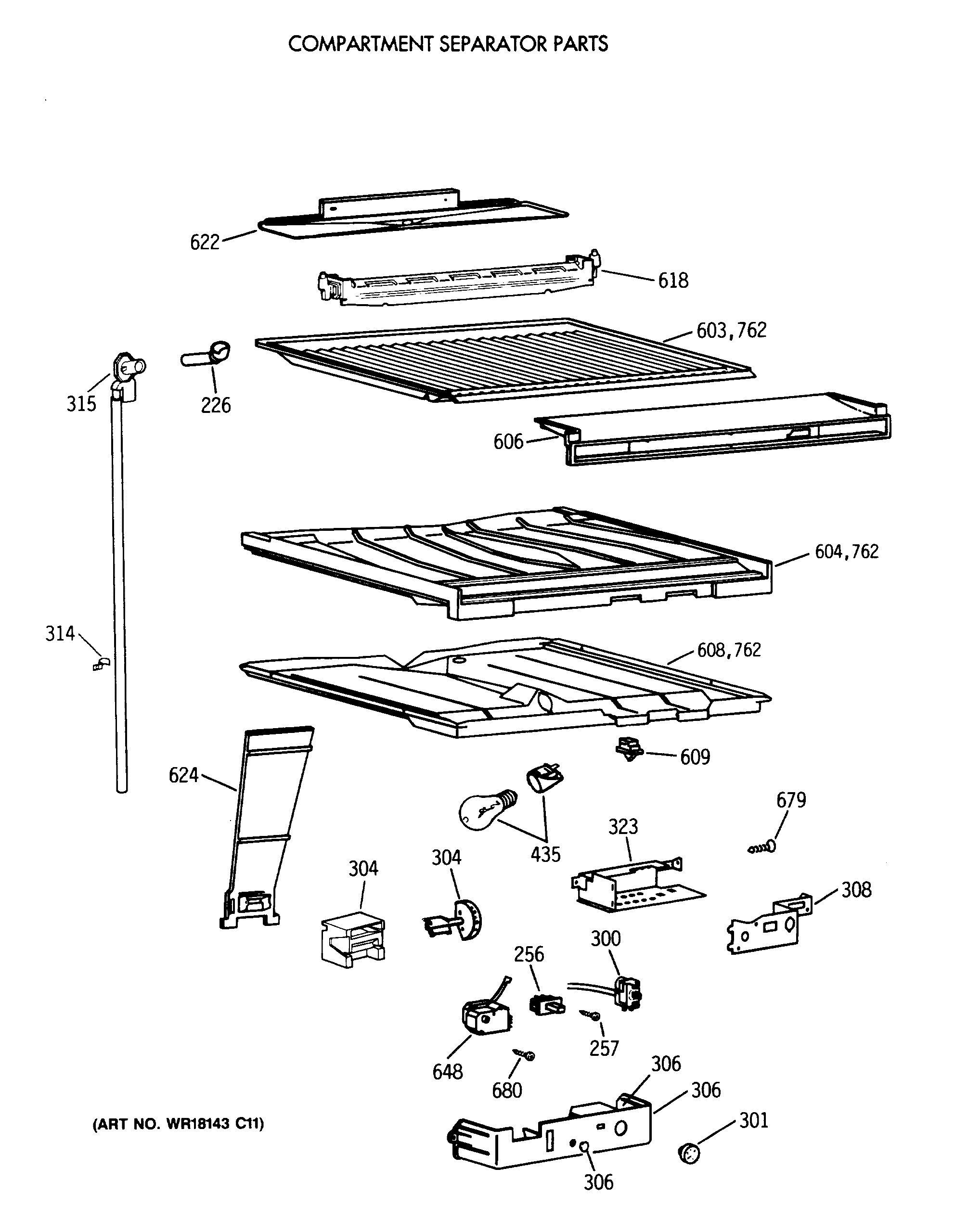 COMPARTMENT SEPARATOR PARTS

622
618
603,762
315
226
606
604,762
314
608,762
609
624
679
323
435
304
304
308
300
256
257
648
680
306
306
301
306
(ART NO. WR18143 C11)