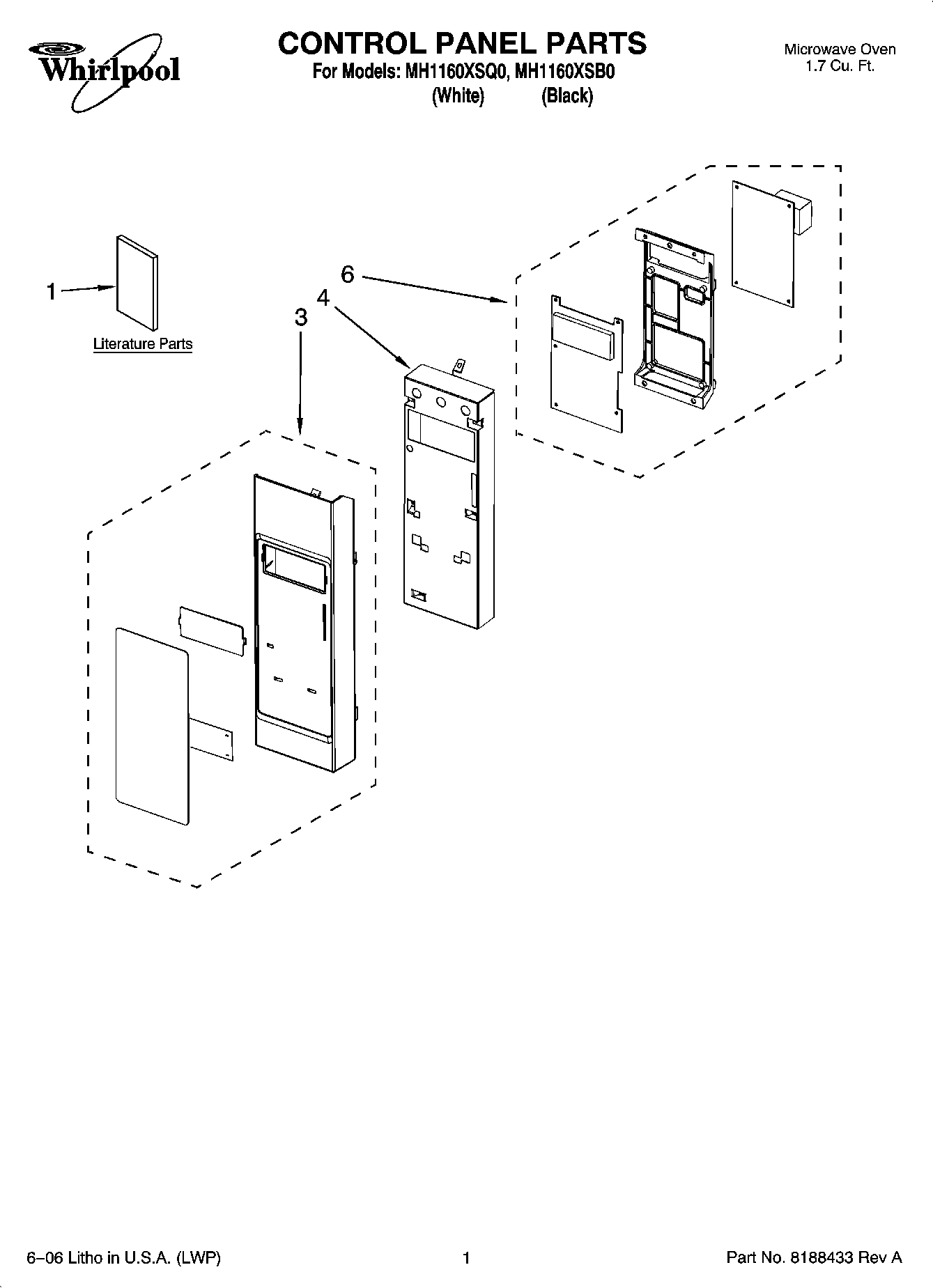 Whirlpool

CONTROL PANEL PARTS

For Models: MH1160XSQ0, MH1160XSB0
(White) (Black)

Microwave Oven
1.7 Cu. Ft.

1

Literature Parts

6

4

3

6–06 Litho in U.S.A. (LWP)

1

Part No. 8188433 Rev A