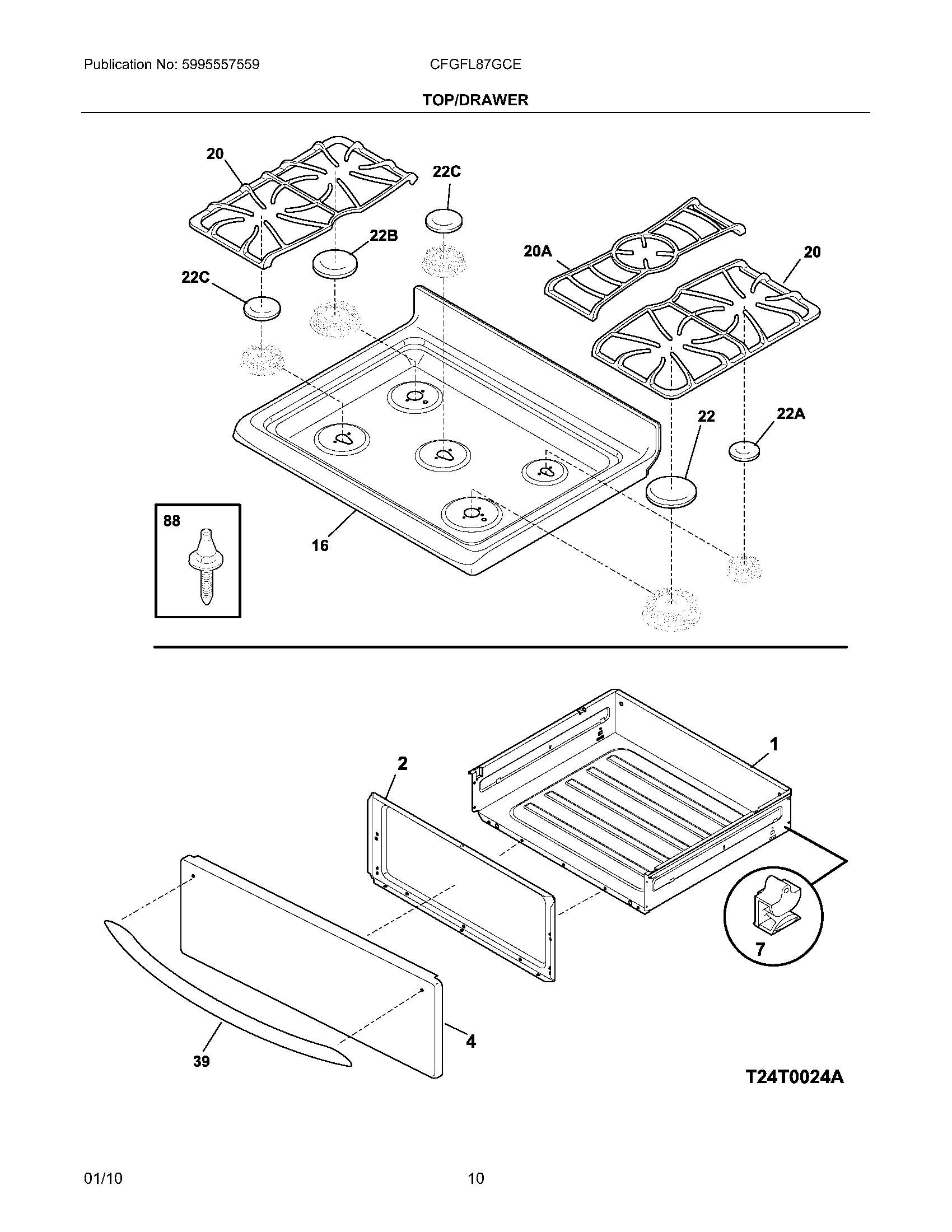 Publication No: 5995557559

CFGFL87GCE

TOP/DRAWER

20

22C

22B

20A

20

22C

22

22A

88

16

2

1

7

4

39

T24T0024A

01/10

10