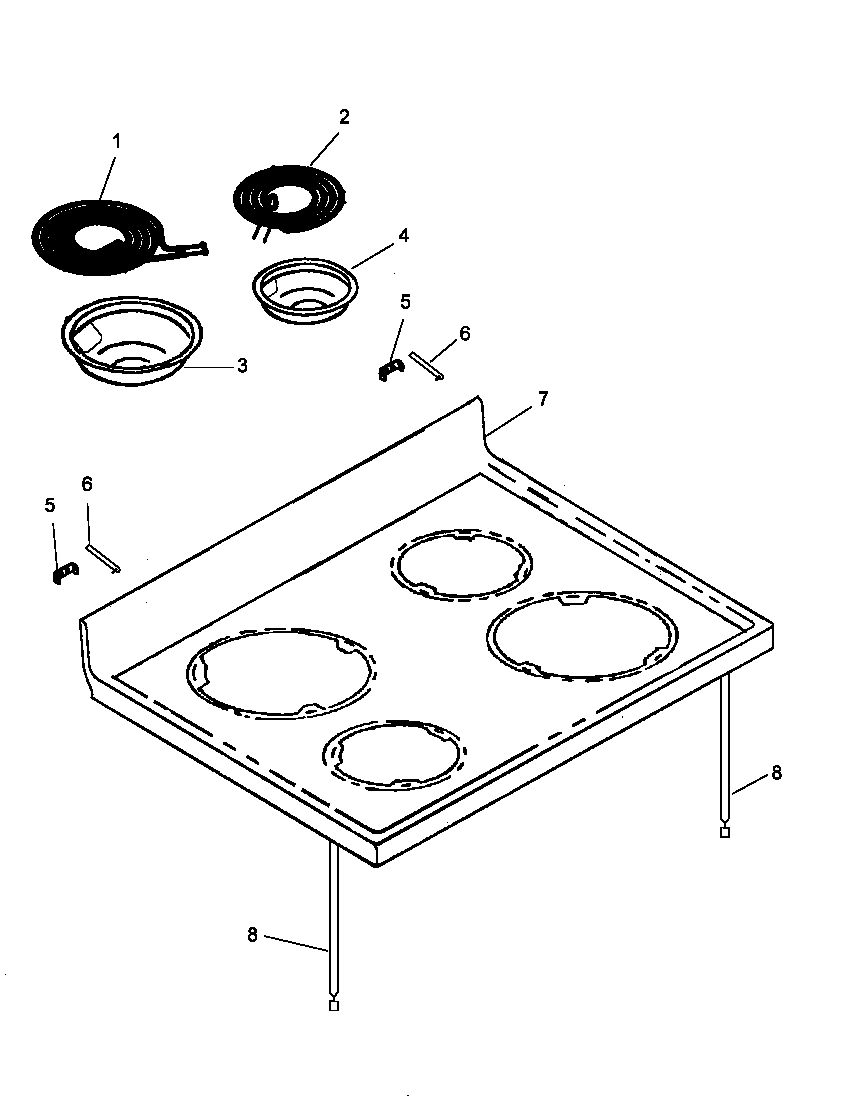 1
2
4
5
6
3
7
6
5
8
8