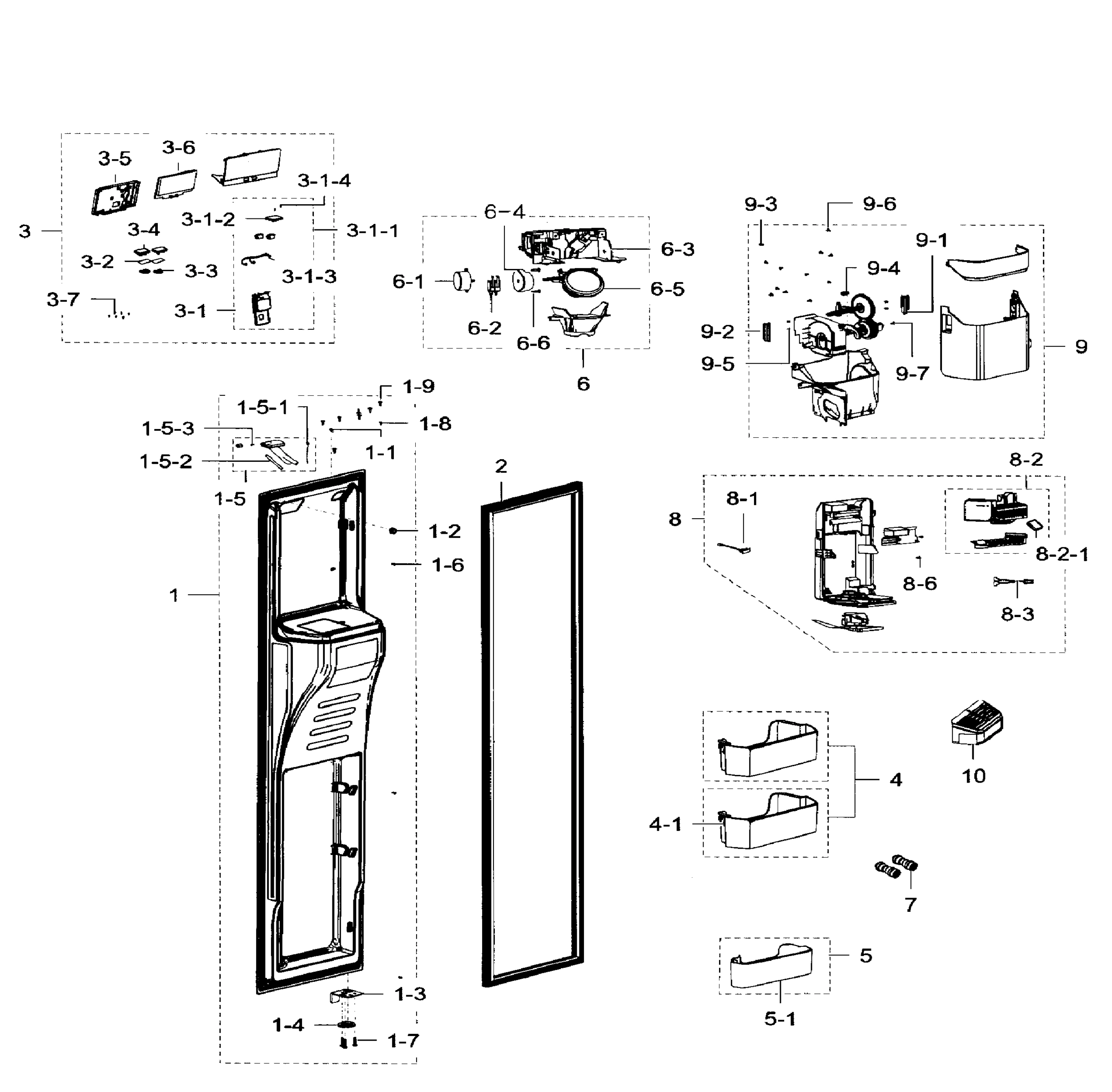 3-5
3-6
3-1-4
3-1-2
3-1-1
3
3-4
3-2
3-3
3-1-3
3-7
3-1

6-4
6-3
6-1
6-5
6-2
6-6
6

9-3
9-6
9-1
9-4
9-2
9-5
9-7
9

1-9
1-5-1
1-8
1-5-3
1-1
1-5-2
1-5
2
1-2
1-6
1
1-3
1-4
1-7

8-2
8-1
8
8-2-1
8-6
8-3

10
4
4-1
7
5
5-1