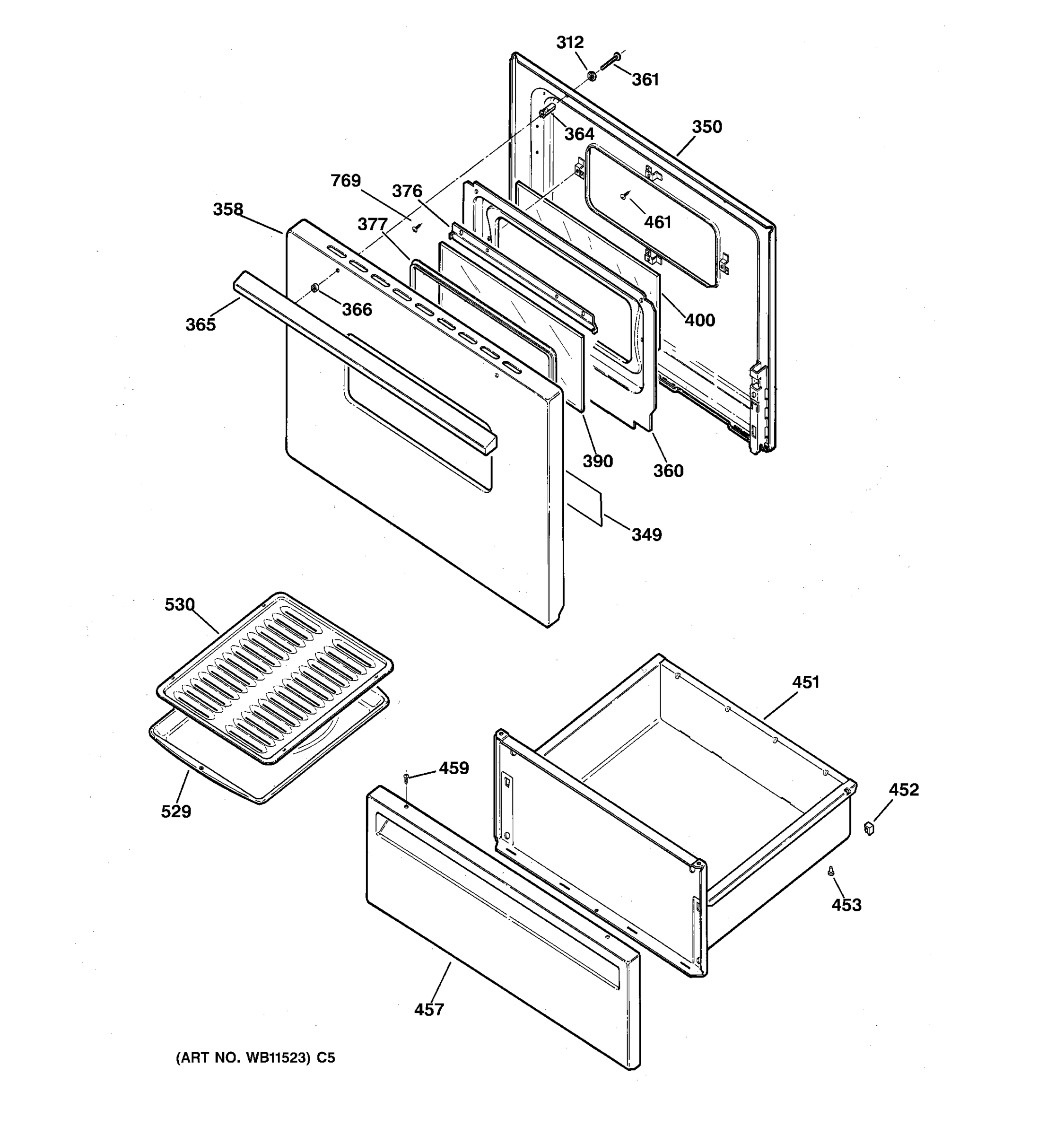 312
361
364
350
769
376
358
377
461
366
365
400
390
360
349
530
451
459
452
529
453
457
(ART NO. WB11523) C5