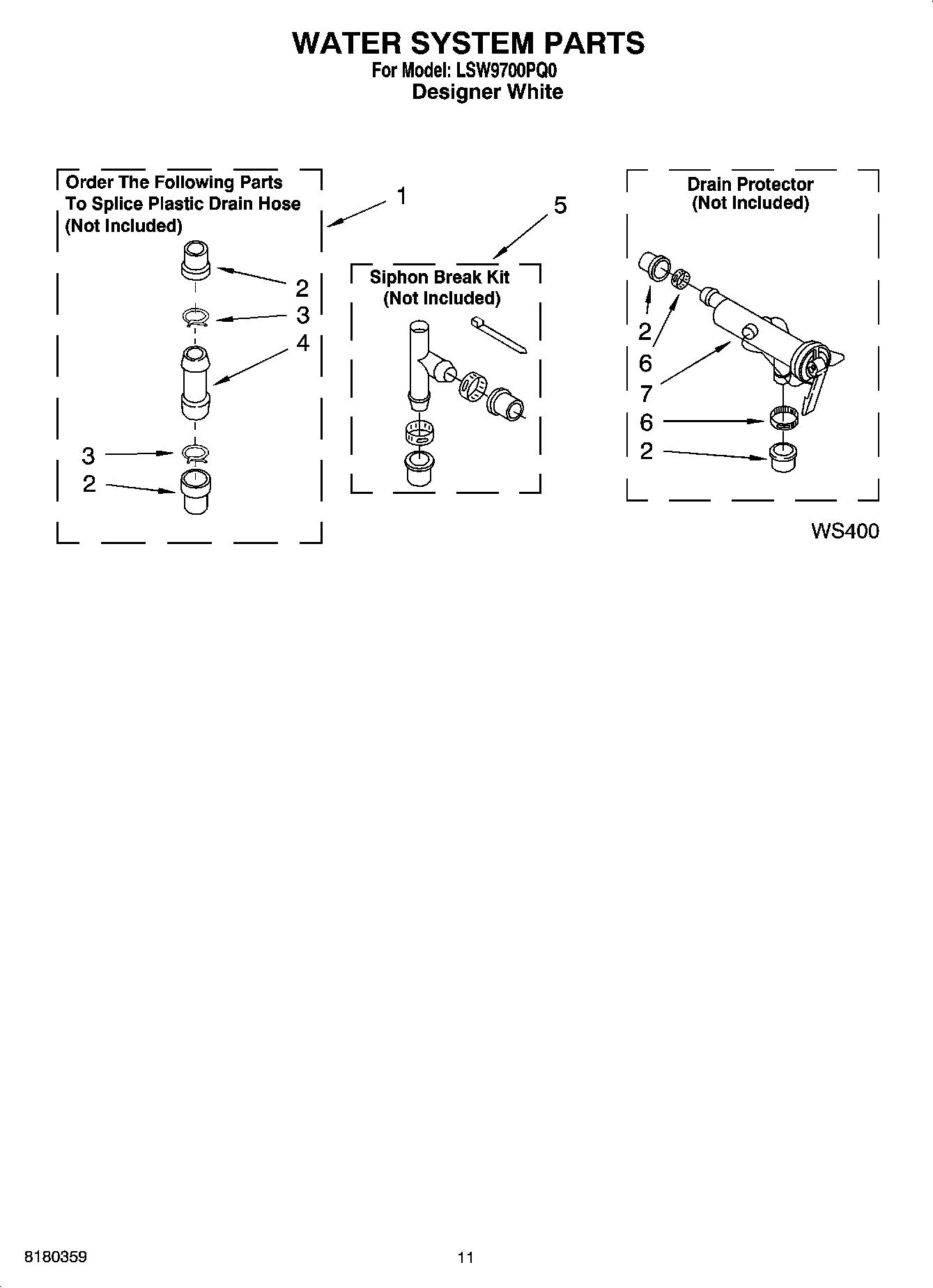 WATER SYSTEM PARTS
For Model: LSW9700PQ0
Designer White

Order The Following Parts To Splice Plastic Drain Hose (Not Included)

1

2

3

4

3

2

5

Siphon Break Kit (Not Included)

Drain Protector (Not Included)

2

6

7

6

2

WS400

8180359

11