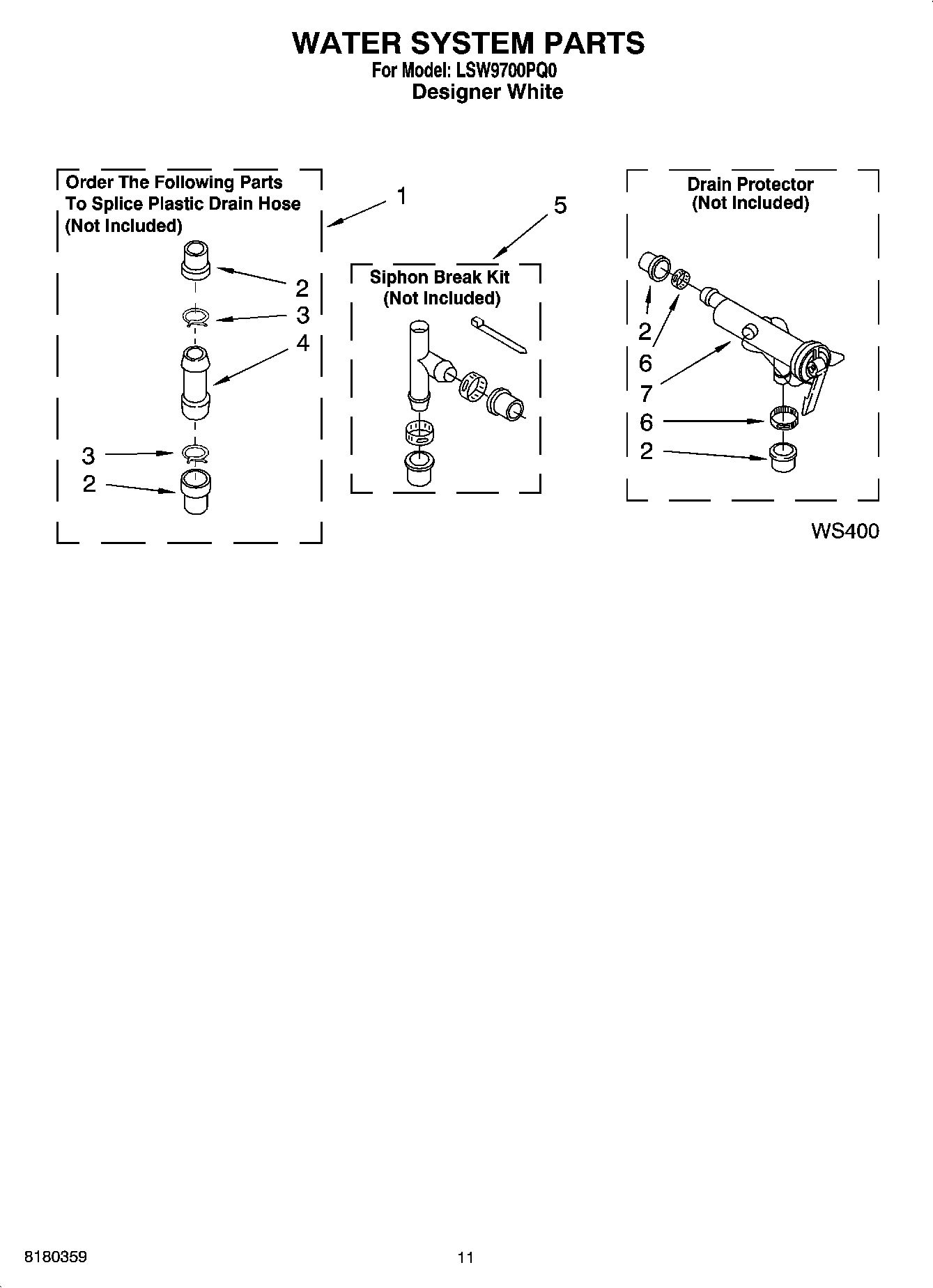 WATER SYSTEM PARTS
For Model: LSW9700PQ0
Designer White

Order The Following Parts To Splice Plastic Drain Hose (Not Included)

1

2

3

4

3

2

5

Siphon Break Kit (Not Included)

Drain Protector (Not Included)

2

6

7

6

2

WS400

8180359

11