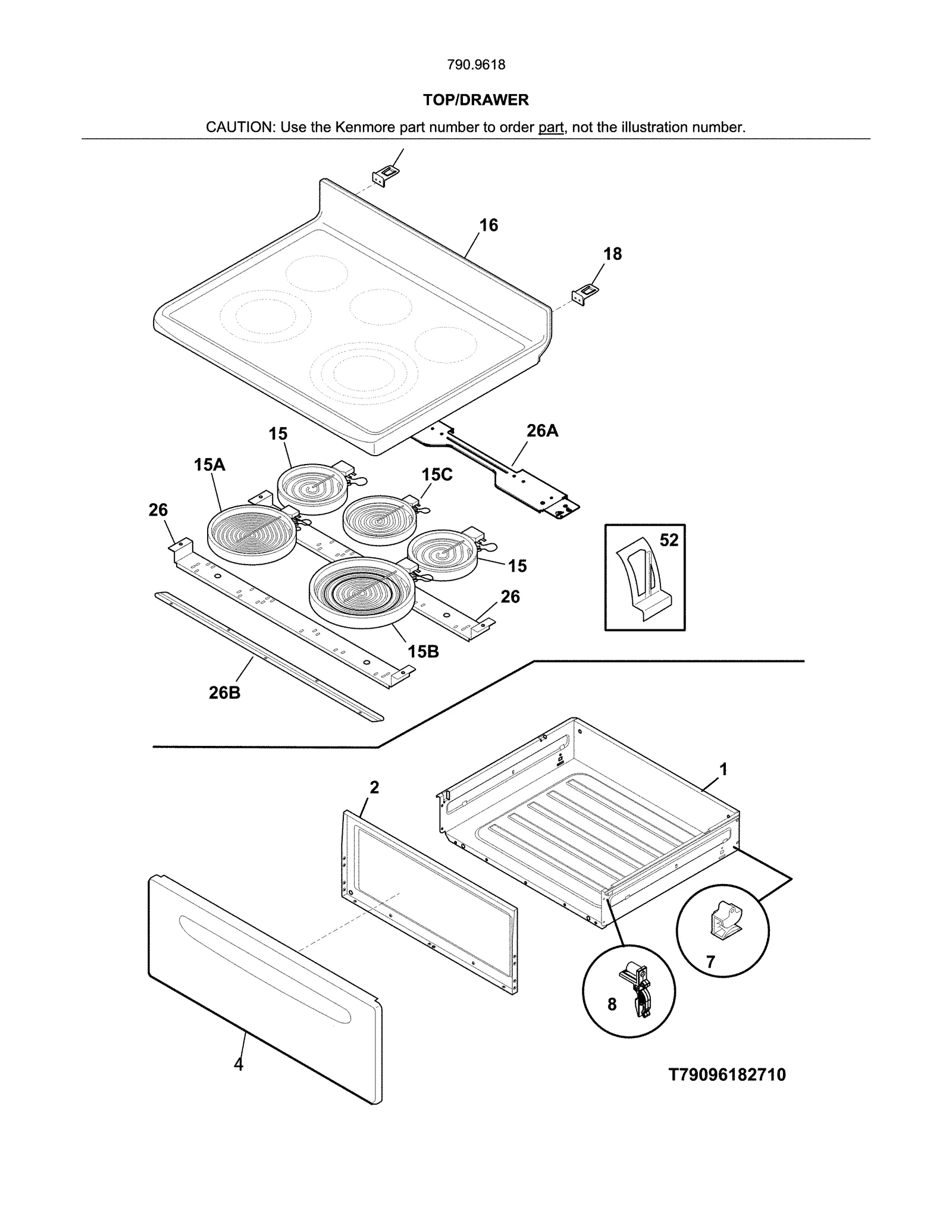 790.9618

TOP/DRAWER

CAUTION: Use the Kenmore part number to order part, not the illustration number.

16

18

15

26A

15A

15C

26

52

15

26

15B

26B

1

2

7

8

4

T79096182710