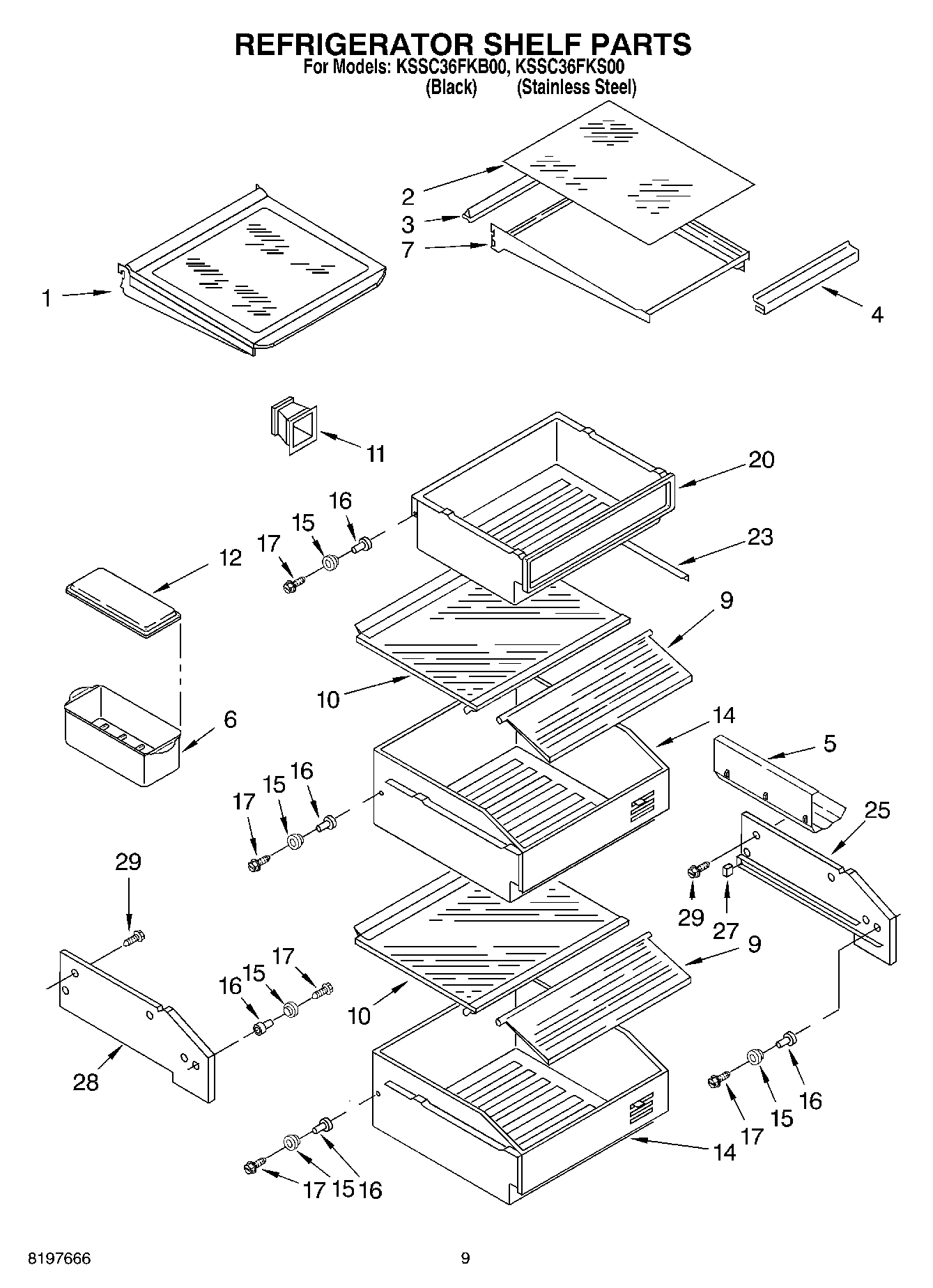 REFRIGERATOR SHELF PARTS
For Models: KSSC36FKB00, KSSC36FKS00
(Black) (Stainless Steel)

2
3
7
1
4
11
20
16
15
17
23
12
9
10
6
14
5
16
15
17
25
29
29
27
9
17
15
16
10
28
16
15
17
14
17 15 16

8197666
9