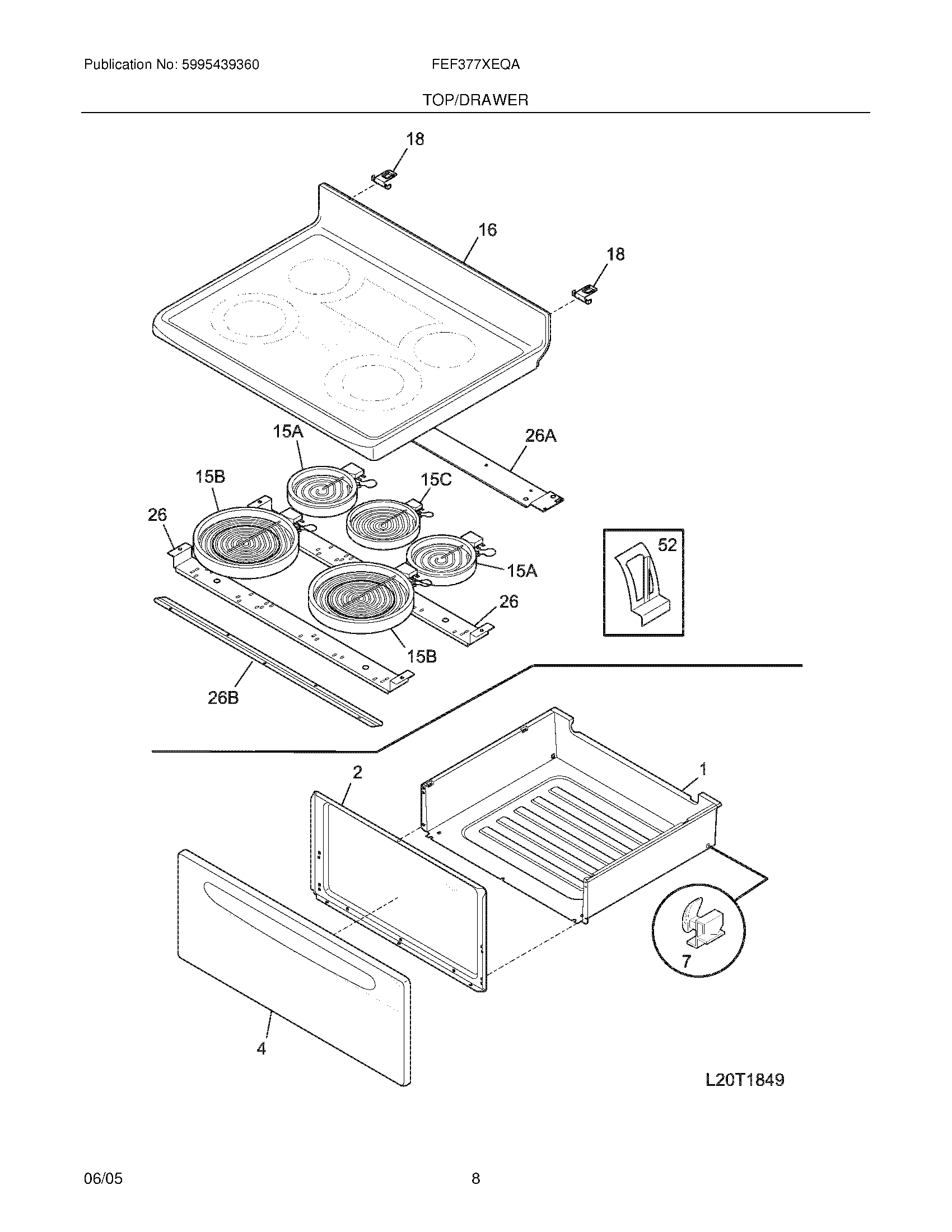 Publication No: 5995439360

FEF377XEQA

TOP/DRAWER

18

16

18

15A

26A

15B

15C

26

52

15A

26

15B

26B

2

1

7

4

L20T1849

06/05

8