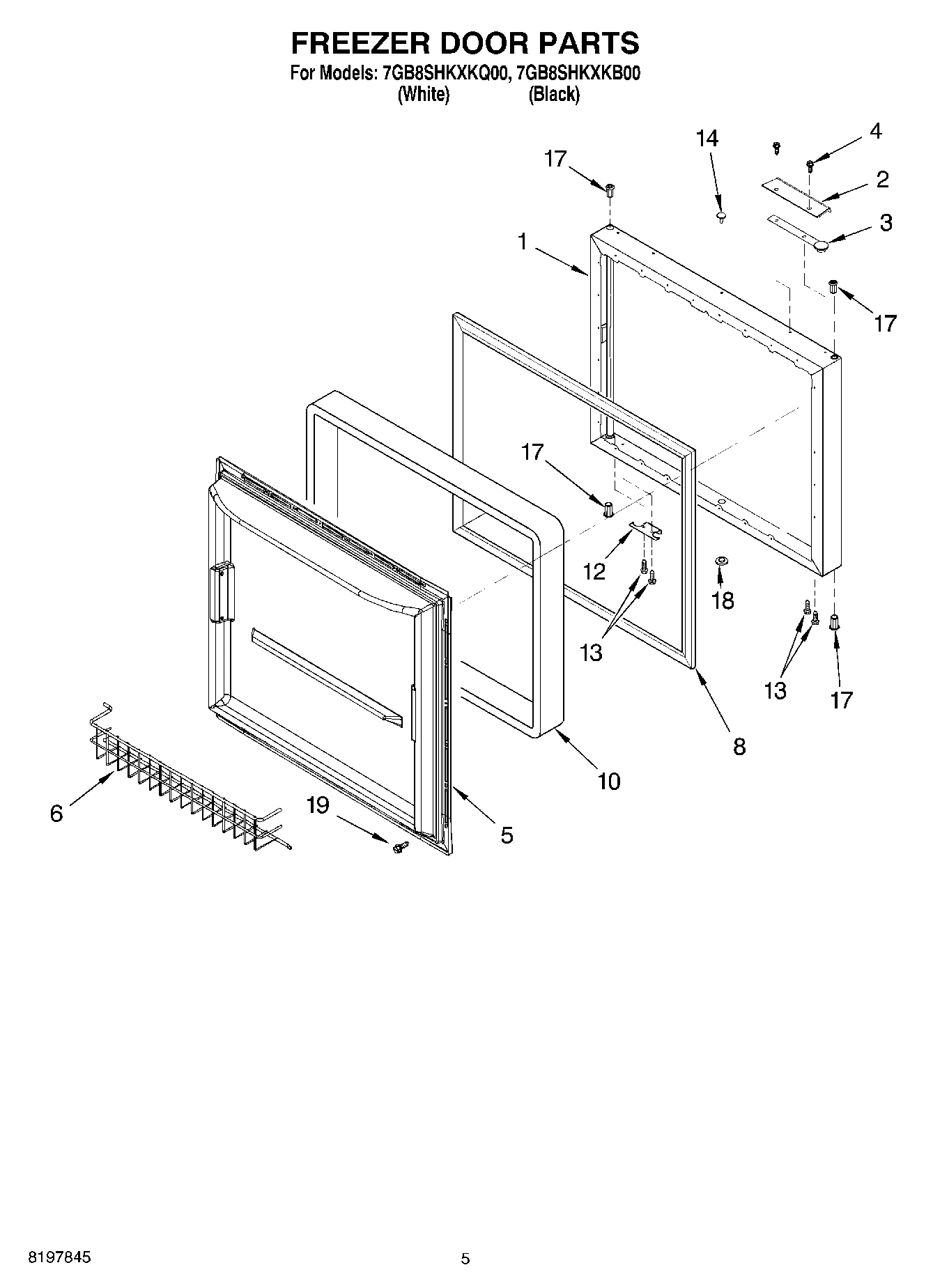 FREEZER DOOR PARTS
For Models: 7GB8SHKXKQ00, 7GB8SHKXKB00
(White) (Black)

17
14
4
2
3
1
17
17
12
18
13
13
17
8
10
6
19
5

8197845
5