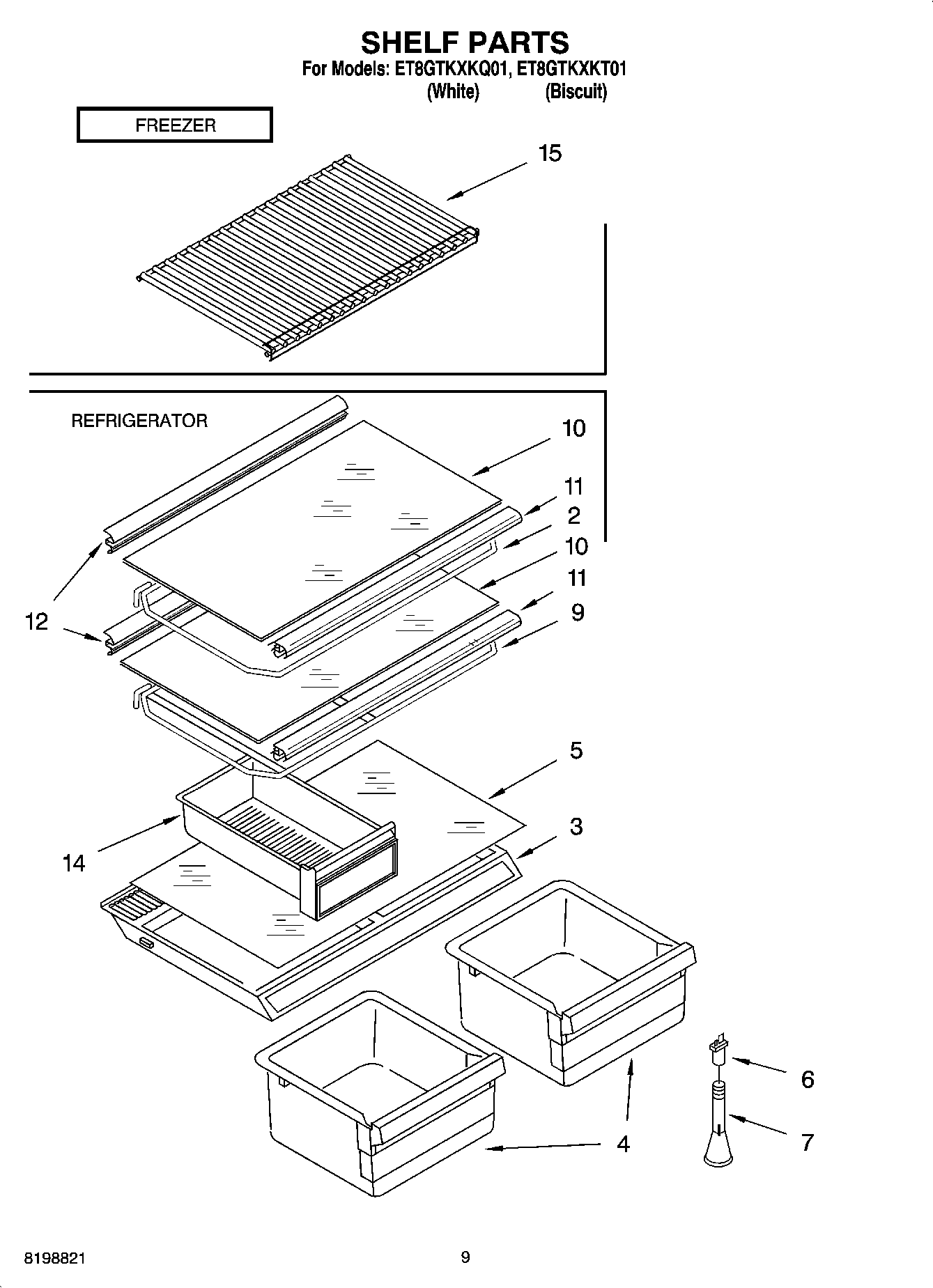 SHELF PARTS
For Models: ET8GTKXKQ01, ET8GTKXKT01
(White) (Biscuit)

FREEZER

15

REFRIGERATOR

10
11
2
10
11
9
12
5
3
14
6
7
4

8198821
9