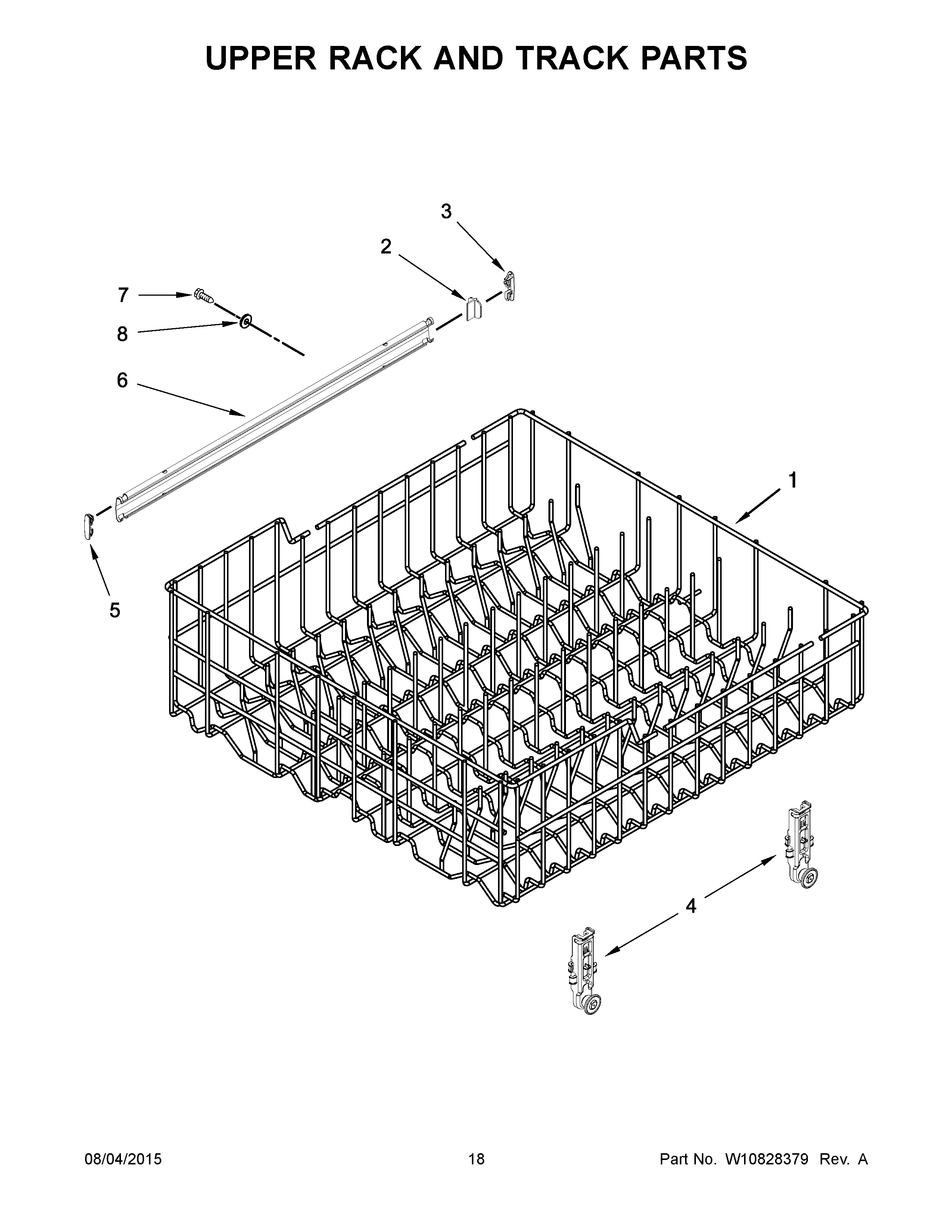 UPPER RACK AND TRACK PARTS

3

2

7

8

6

1

5

4

08/04/2015

18

Part No. W10828379 Rev. A