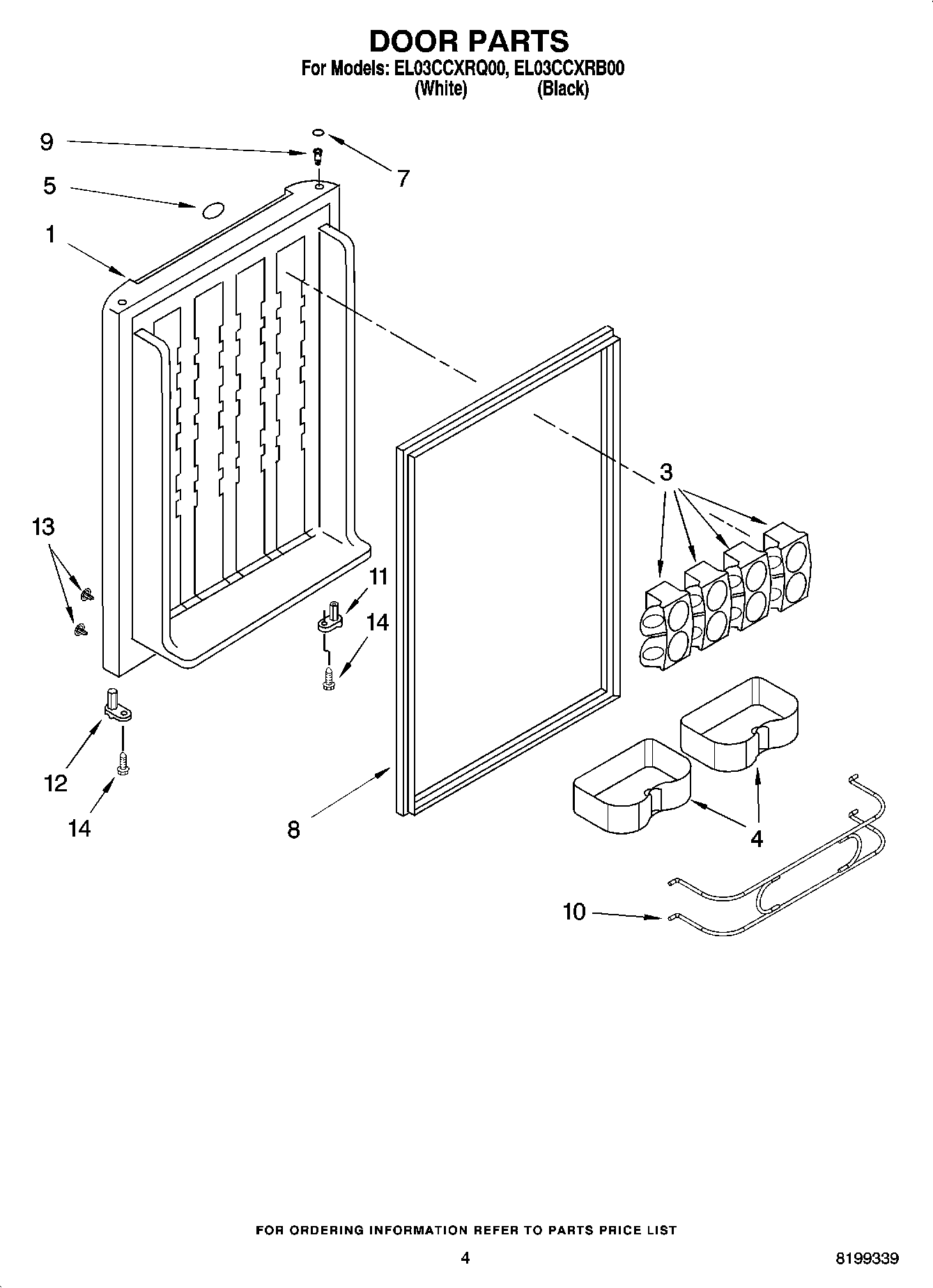 DOOR PARTS
For Models: EL03CCXRQ00, EL03CCXRB00
(White) (Black)

9
7
5
1
3
13
11
14
12
14
8
4
10

FOR ORDERING INFORMATION REFER TO PARTS PRICE LIST

4

8199339