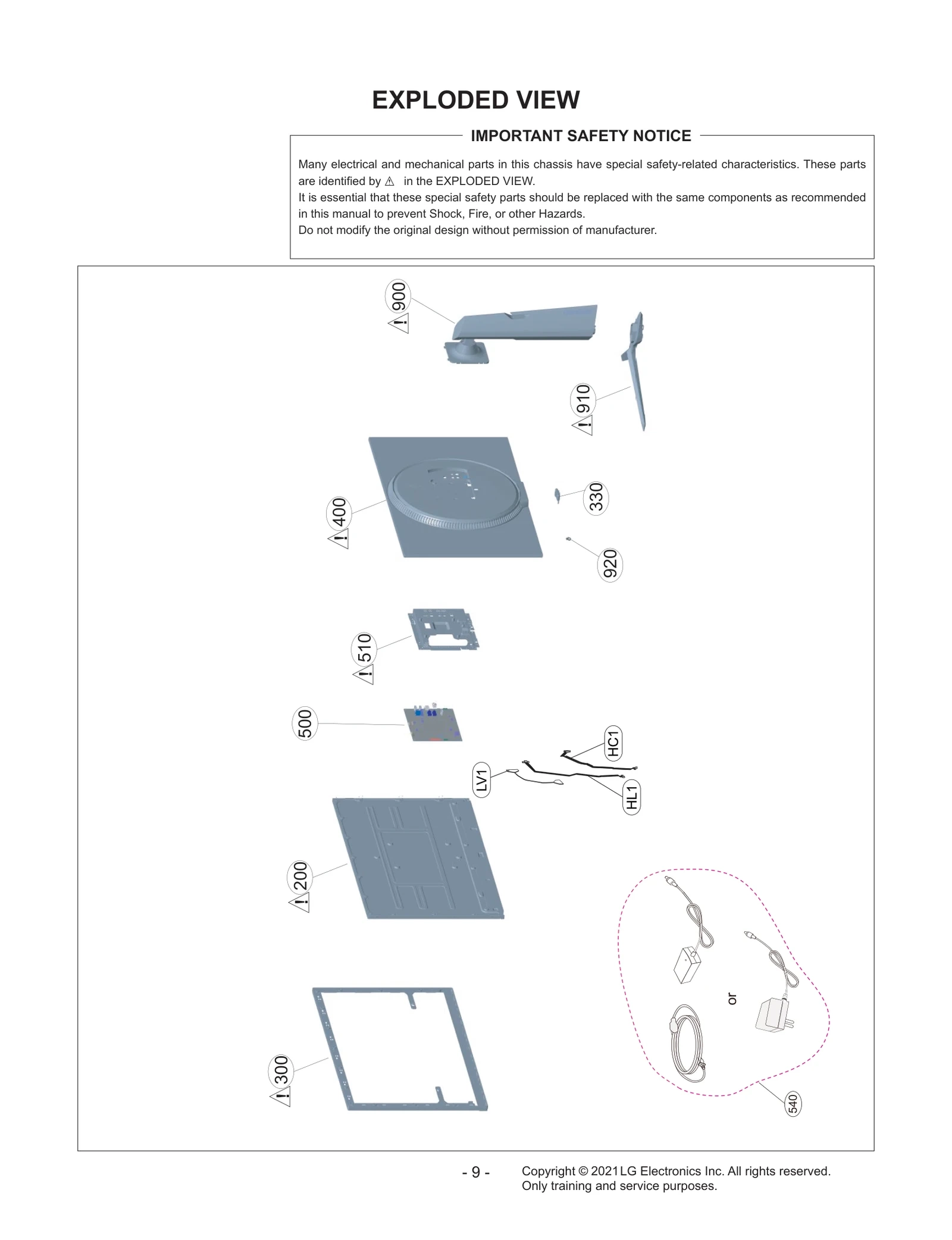 EXPLODED VIEW

IMPORTANT SAFETY NOTICE

Many electrical and mechanical parts in this chassis have special safety-related characteristics. These parts are identified by ⚠ in the EXPLODED VIEW.
It is essential that these special safety parts should be replaced with the same components as recommended in this manual to prevent Shock, Fire, or other Hazards.
Do not modify the original design without permission of manufacturer.

900
910
400
330
920
510
500
HC1
LV1
HL1
200
300
or
540

- 9 -

Copyright © 2021 LG Electronics Inc. All rights reserved.
Only training and service purposes.