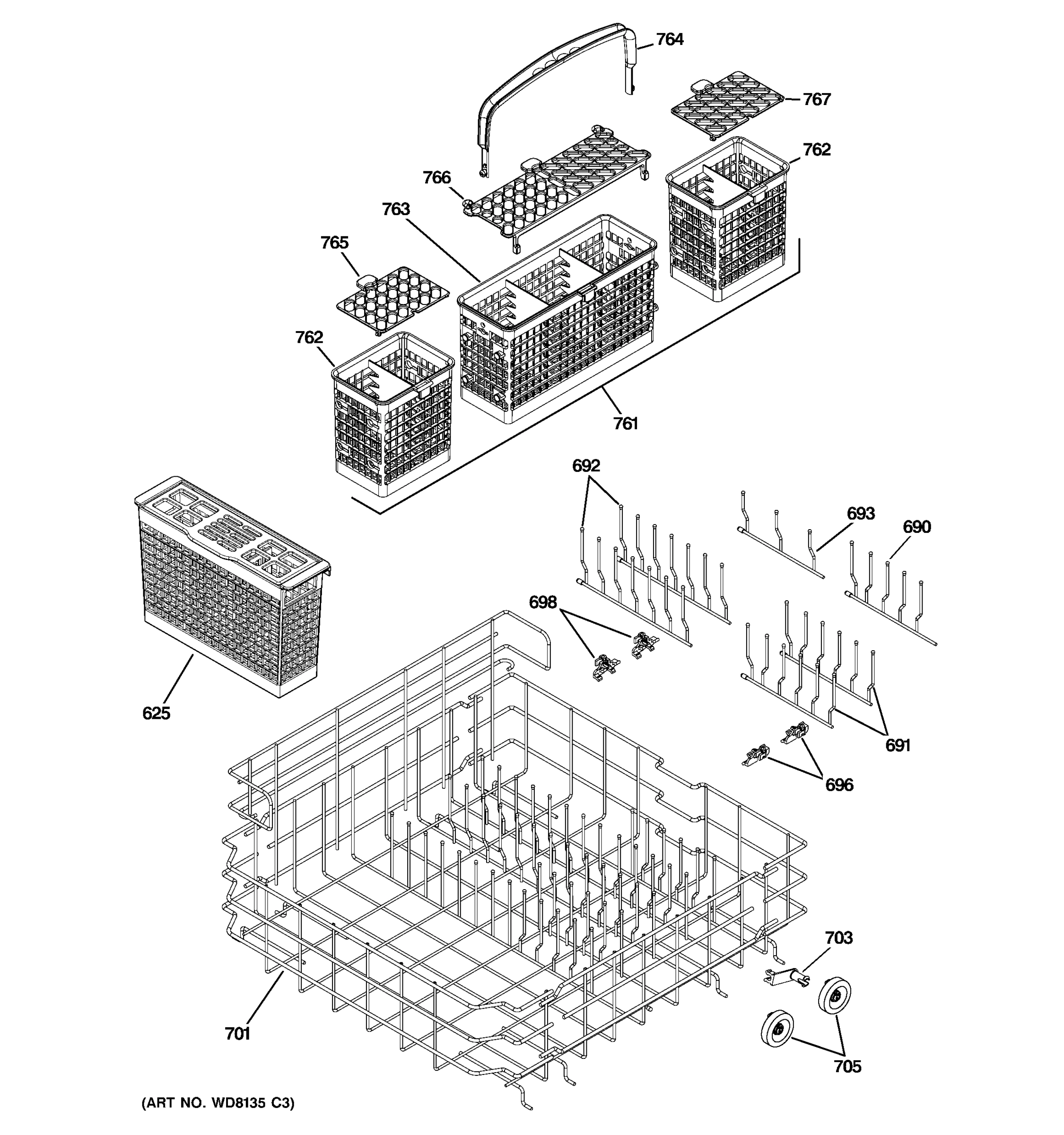 764

767

762

766

763

765

762

761

692

693

690

698

625

691

696

703

701

705

(ART NO. WD8135 C3)