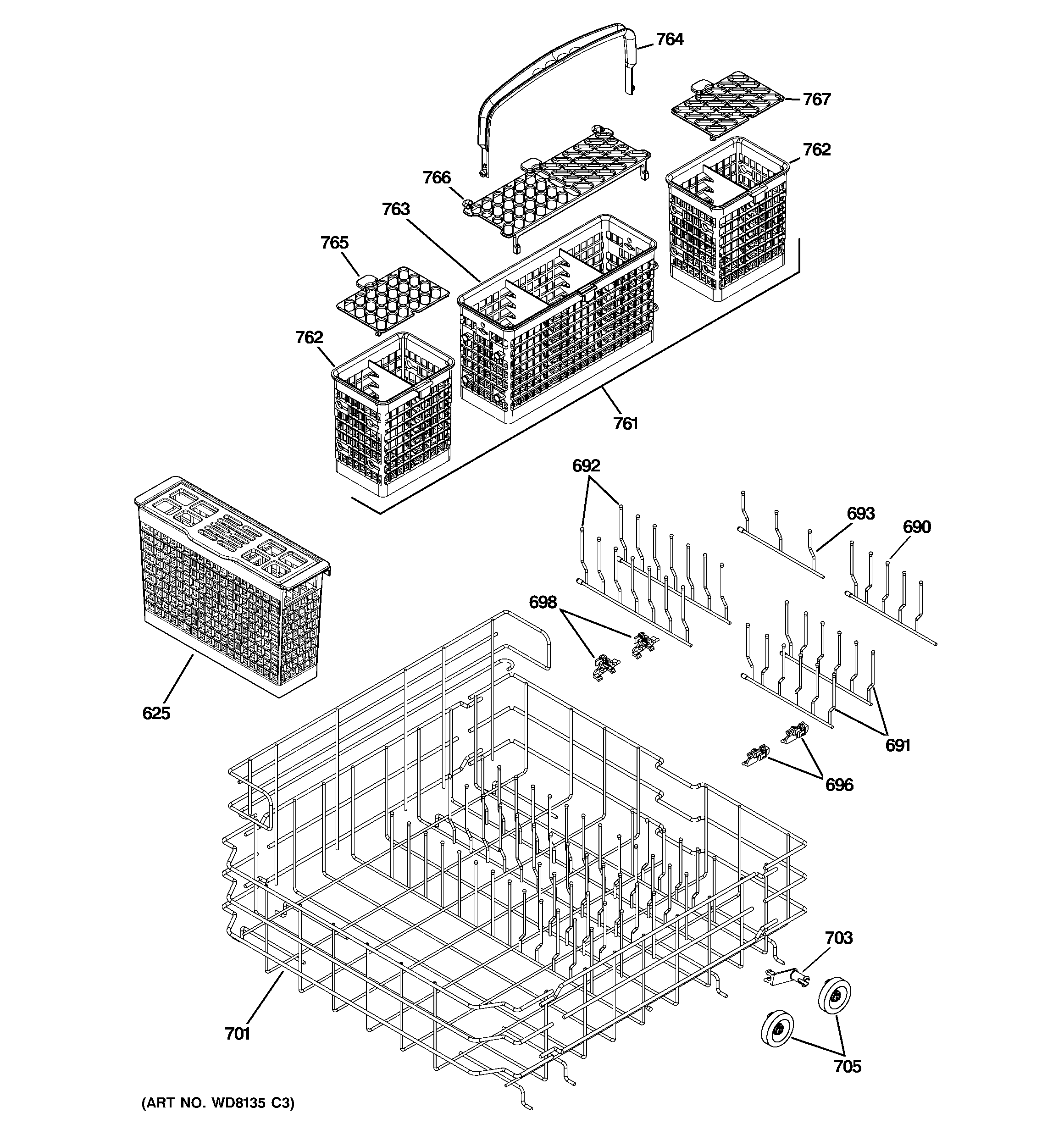 764
767
762
766
763
765
762
761
692
693
690
698
625
691
696
703
701
705
(ART NO. WD8135 C3)