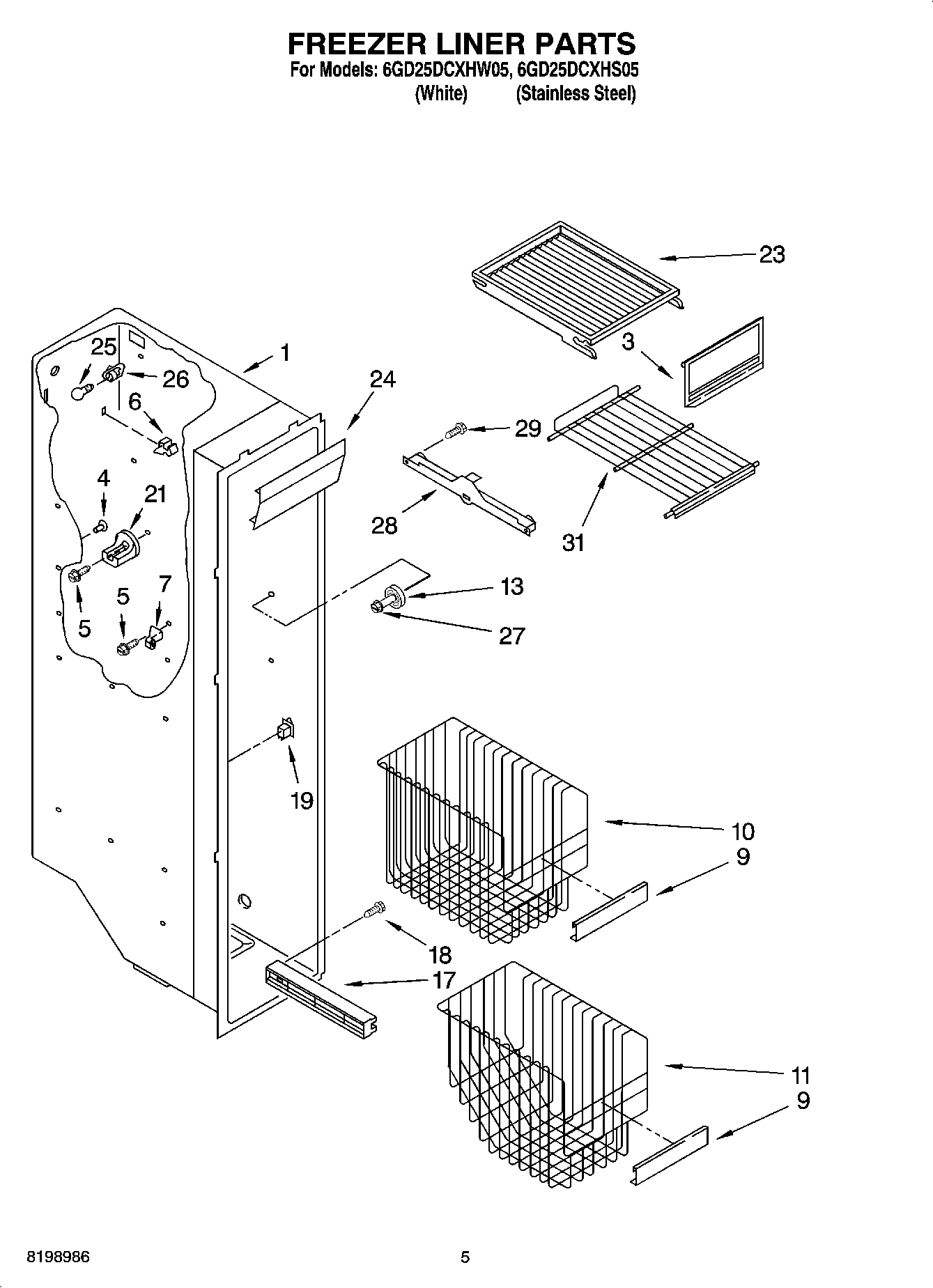 FREEZER LINER PARTS
For Models: 6GD25DCXHW05, 6GD25DCXHS05
(White) (Stainless Steel)

23
25
1
3
26
24
6
29
4
21
28
31
13
5
7
27
5
19
10
9
18
17
11
9

8198986
5