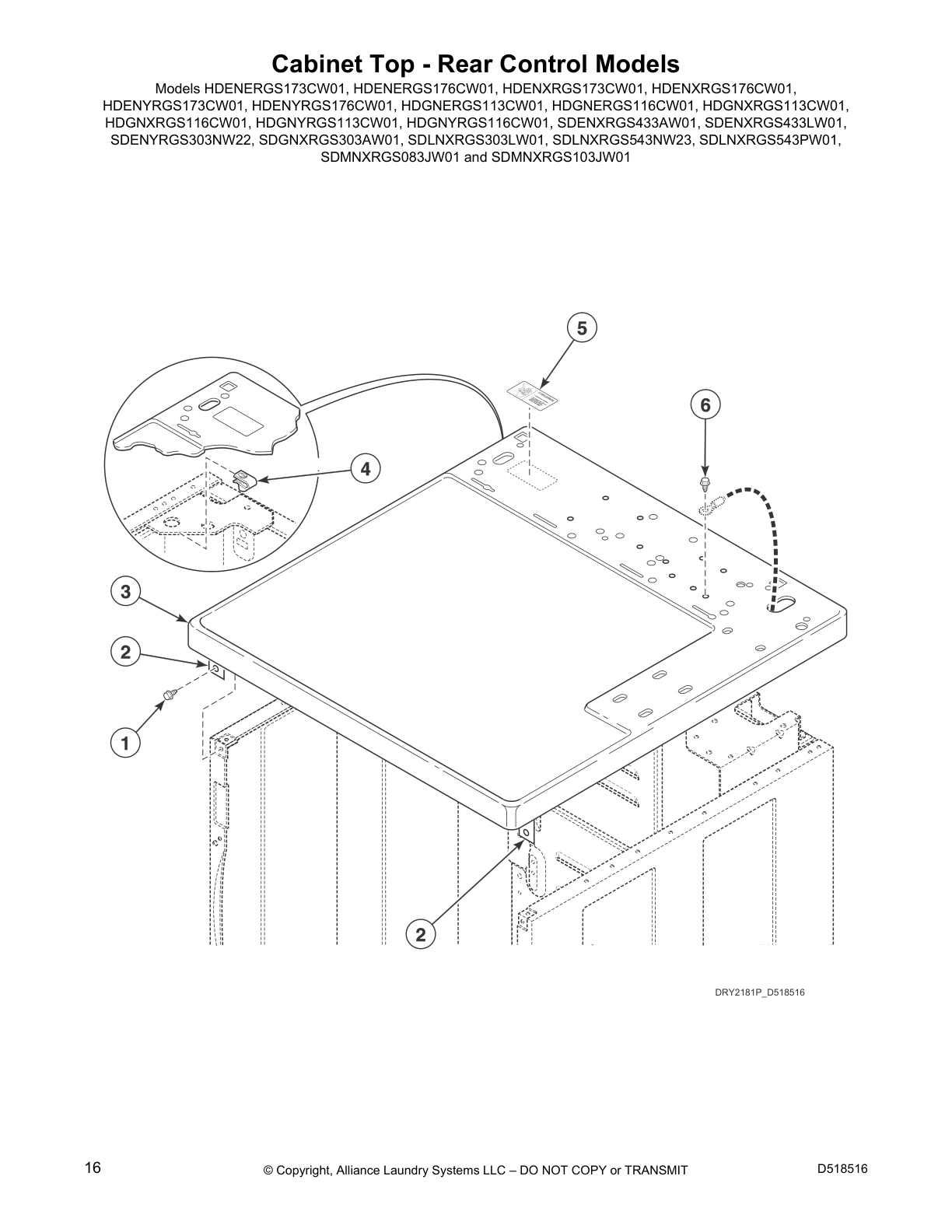 Cabinet Top - Rear Control Models

Models HDENERGS173CW01, HDENERGS176CW01, HDENXRGS173CW01, HDENXRGS176CW01, HDENYRGS173CW01, HDENYRGS176CW01, HDGNERGS113CW01, HDGNERGS116CW01, HDGNXRGS113CW01, HDGNXRGS116CW01, HDGNYRGS113CW01, HDGNYRGS116CW01, SDENXRGS433AW01, SDENXRGS433LW01, SDENYRGS303NW22, SDGNXRGS303AW01, SDLNXRGS303LW01, SDLNXRGS543NW23, SDLNXRGS543PW01, SDMNXRGS083JW01 and SDMNXRGS103JW01

5

6

4

3

2

1

2

DRY2181P_D518516

16

© Copyright, Alliance Laundry Systems LLC – DO NOT COPY or TRANSMIT

D518516