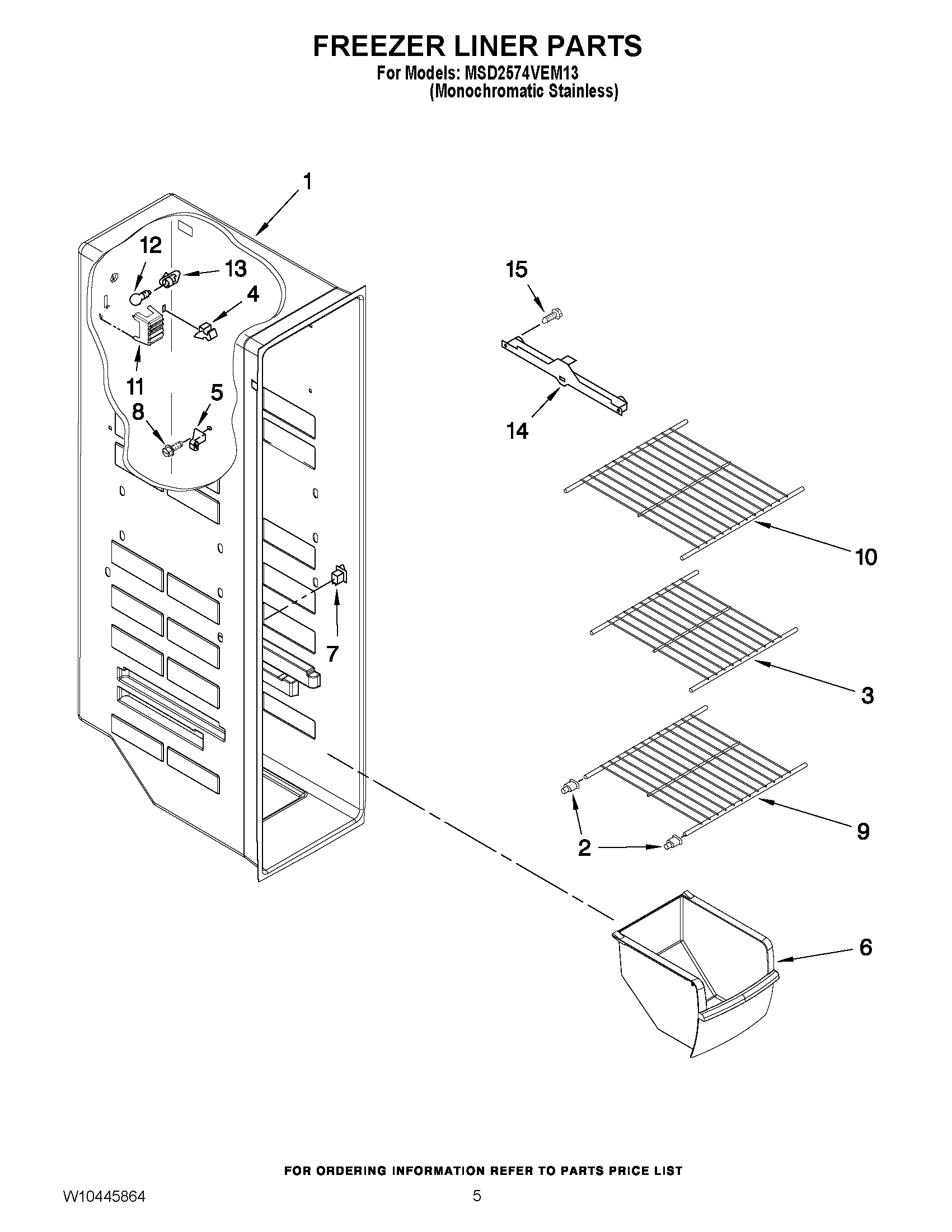 FREEZER LINER PARTS
For Models: MSD2574VEM13
(Monochromatic Stainless)

1
12
13
4
11
5
8
15
14
10
7
3
9
2
6

FOR ORDERING INFORMATION REFER TO PARTS PRICE LIST

W10445864

5