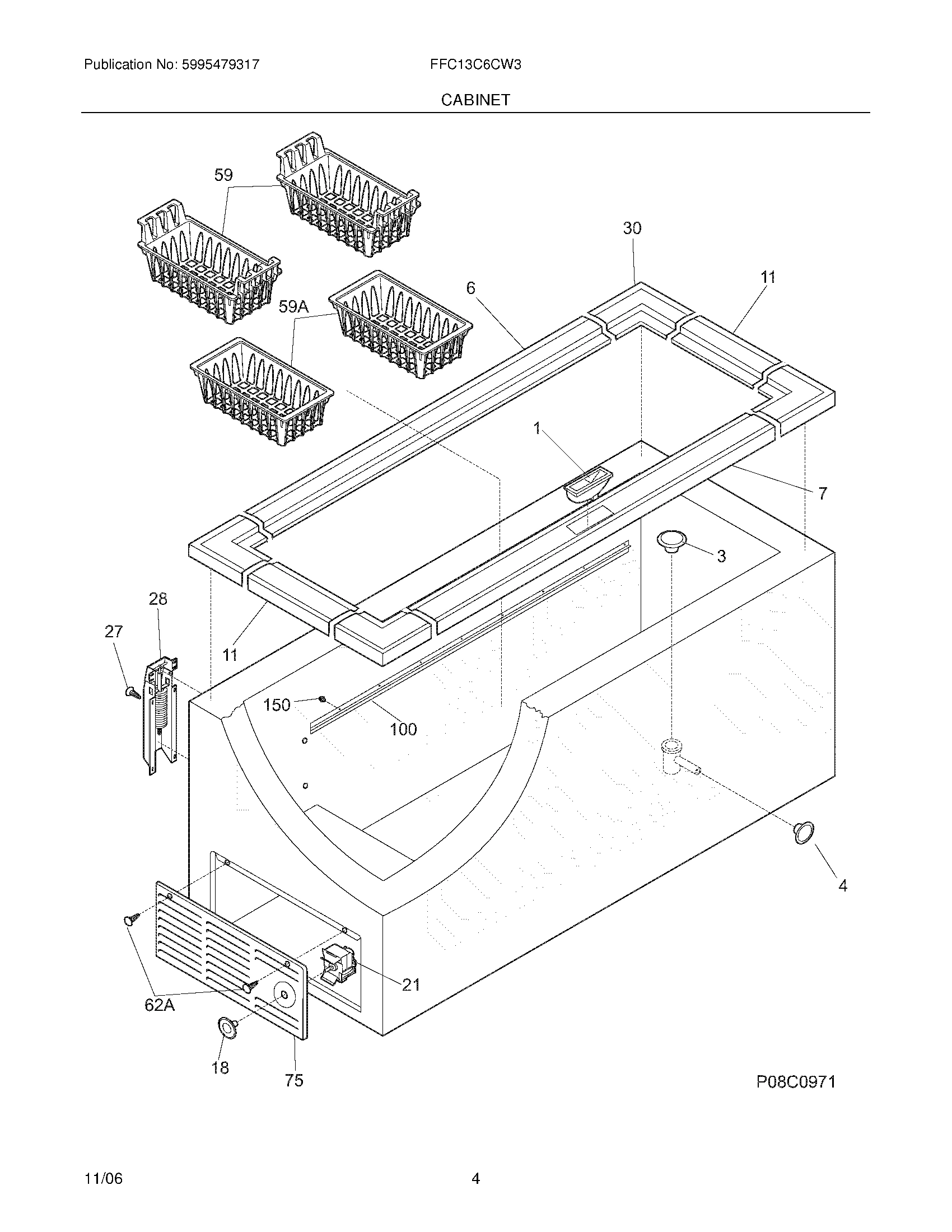 Publication No: 5995479317

FFC13C6CW3

CABINET

59

30

11

6

59A

1

7

3

28

27

11

150

100

4

21

62A

18

75

P08C0971

11/06

4