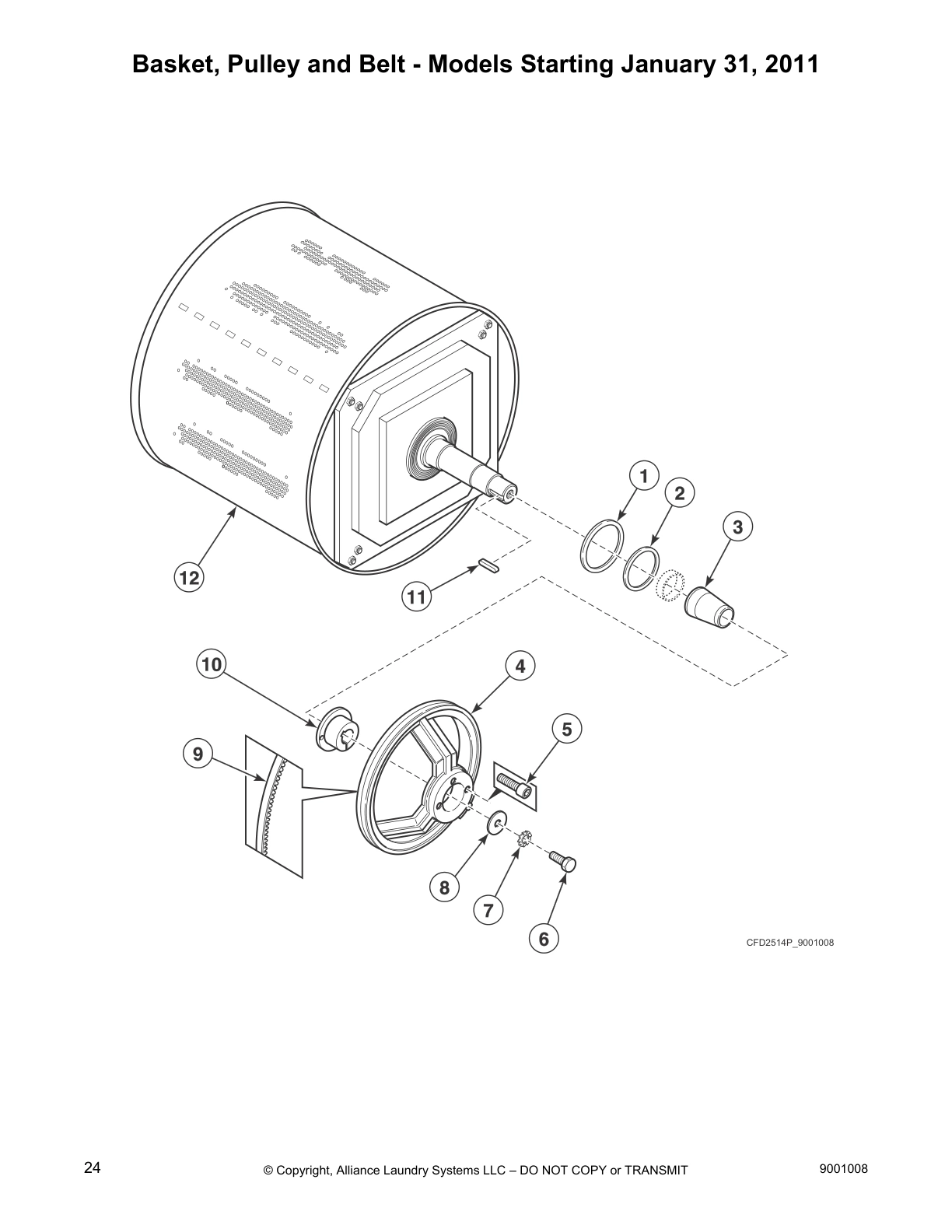 Basket, Pulley and Belt - Models Starting January 31, 2011

1
2
3
12
11
10
4
5
9
8
7
6

CFD2514P_9001008

24

© Copyright, Alliance Laundry Systems LLC – DO NOT COPY or TRANSMIT

9001008