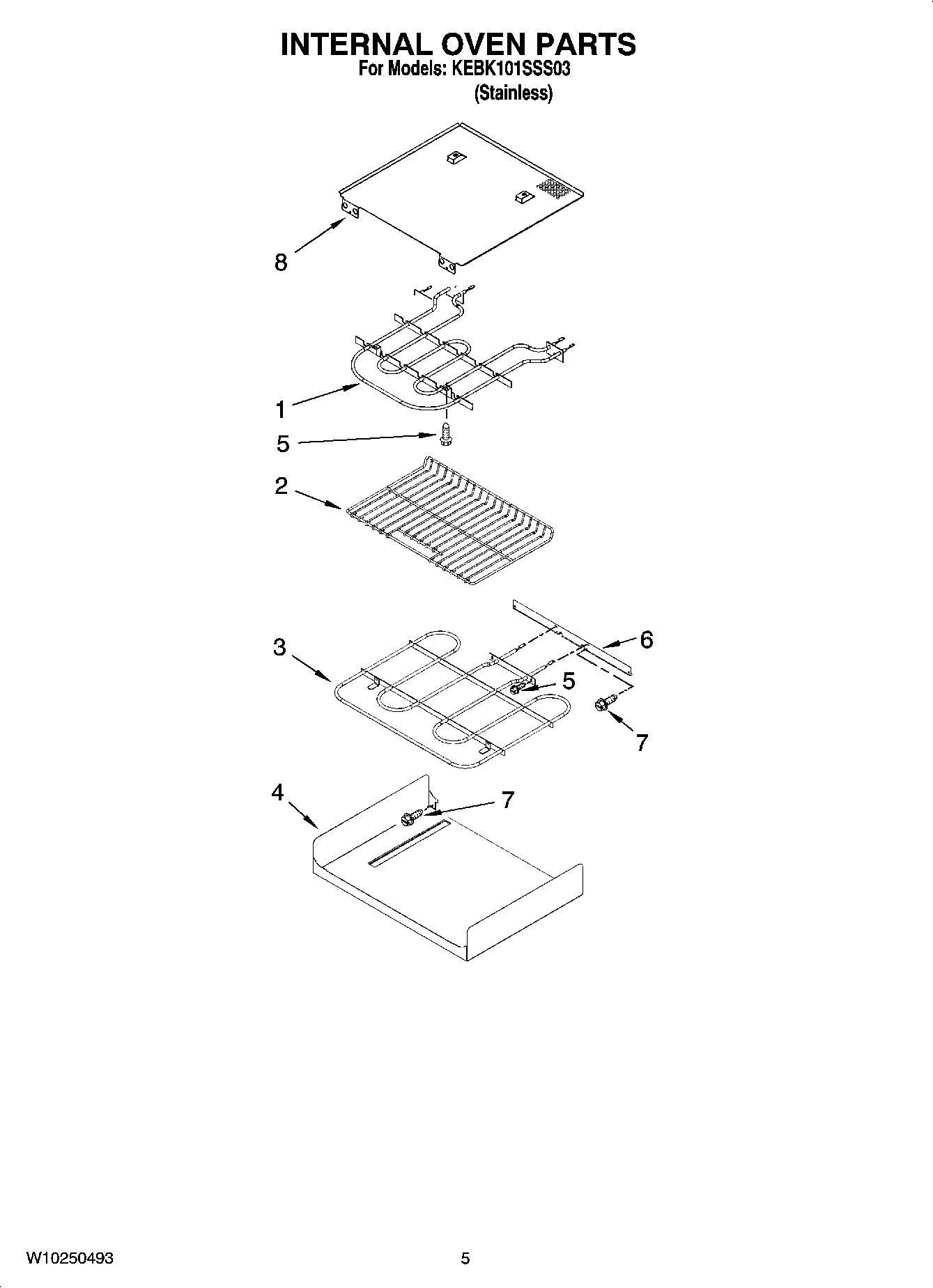 INTERNAL OVEN PARTS
For Models: KEBK101SSS03
(Stainless)

8
1
5
2
3
6
5
7
4
7

W10250493
5