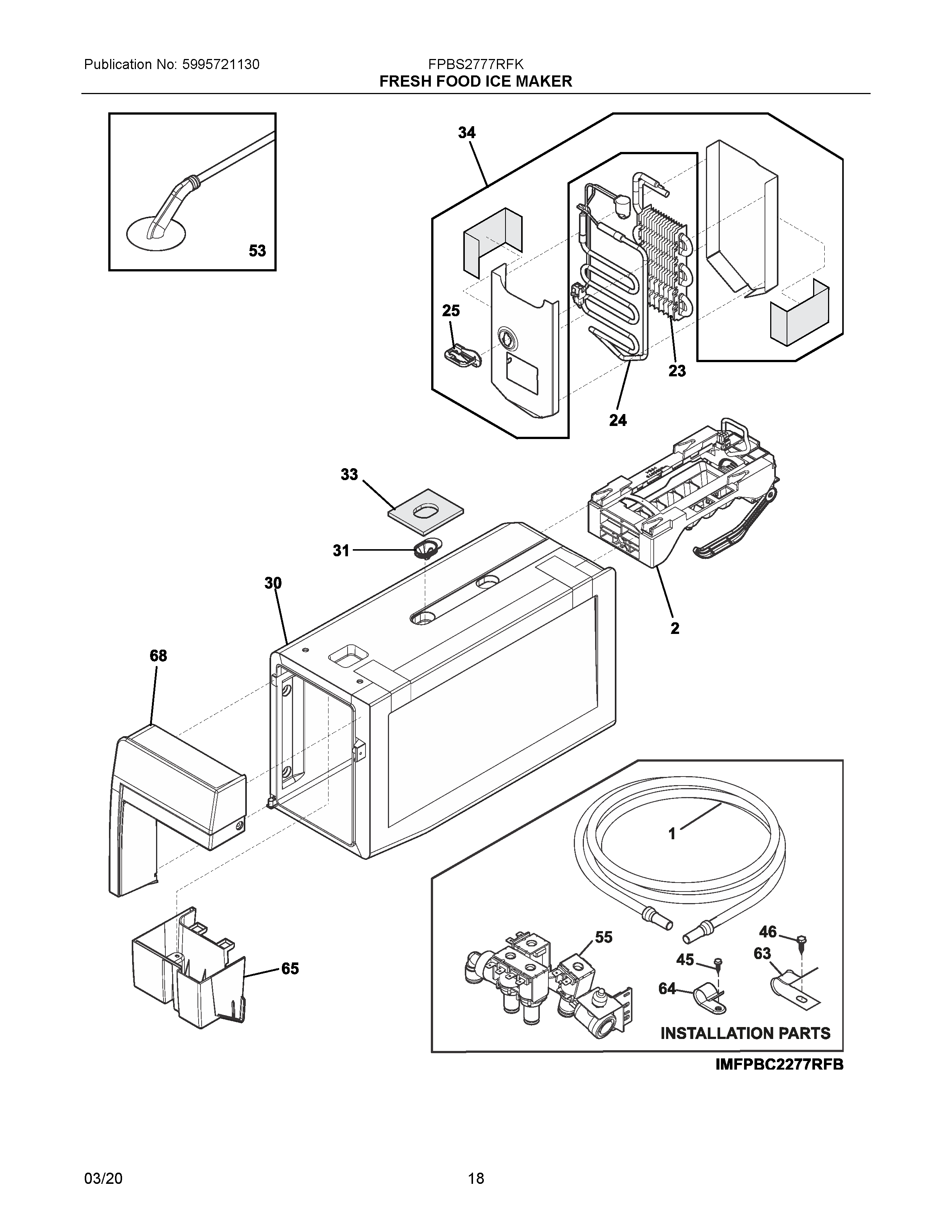 Publication No: 5995721130

FPBS2777RFK
FRESH FOOD ICE MAKER

53

34

25

23

24

33

31

30

2

68

1

55

46

45

63

64

65

INSTALLATION PARTS

IMFPBC2277RFB

03/20

18