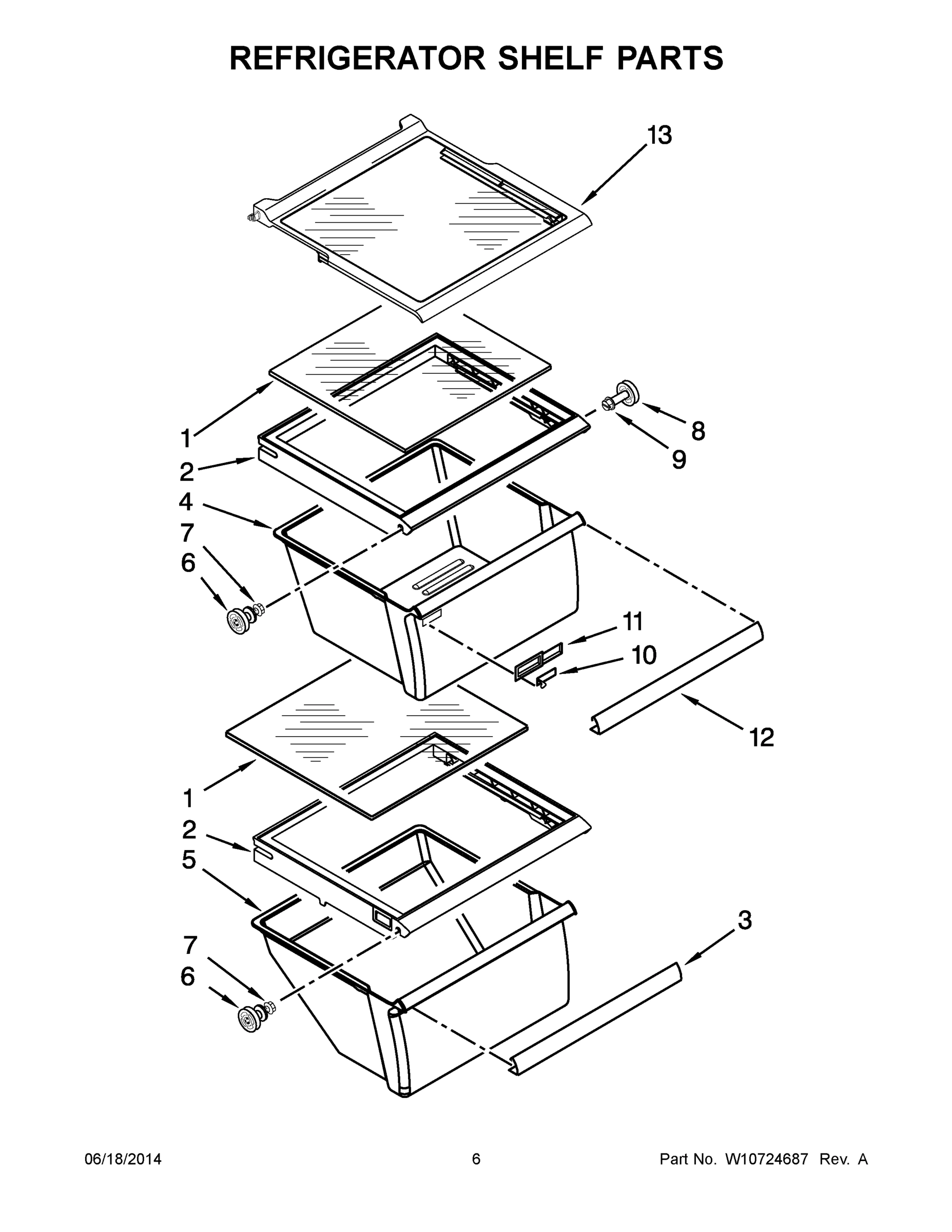 REFRIGERATOR SHELF PARTS

13

1
2
4
7
6

8
9

11
10

12

1
2
5

7
6

3

06/18/2014
6
Part No. W10724687 Rev. A