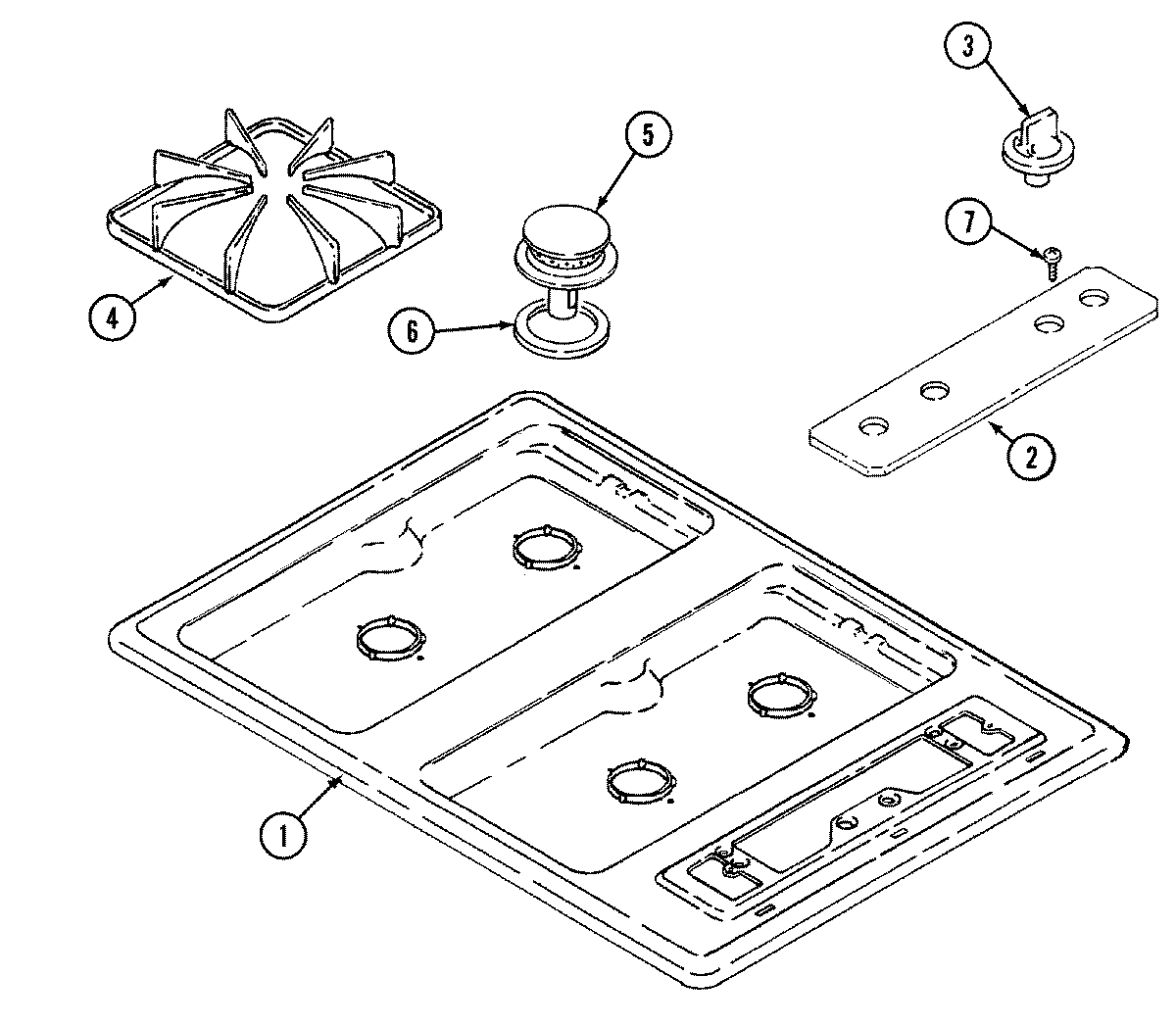 3

5

7

4

6

2

1