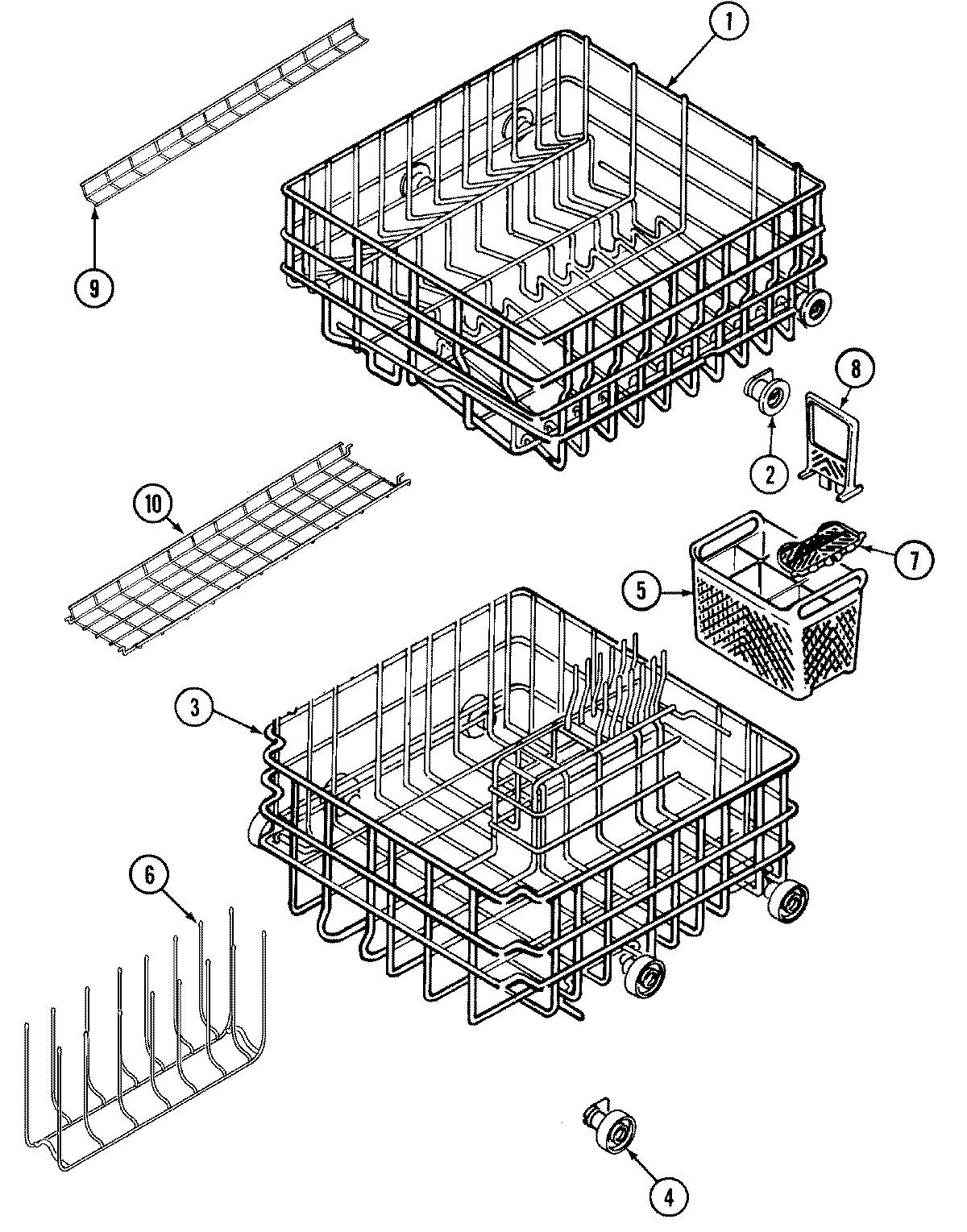 1
9
8
2
10
7
5
3
6
4