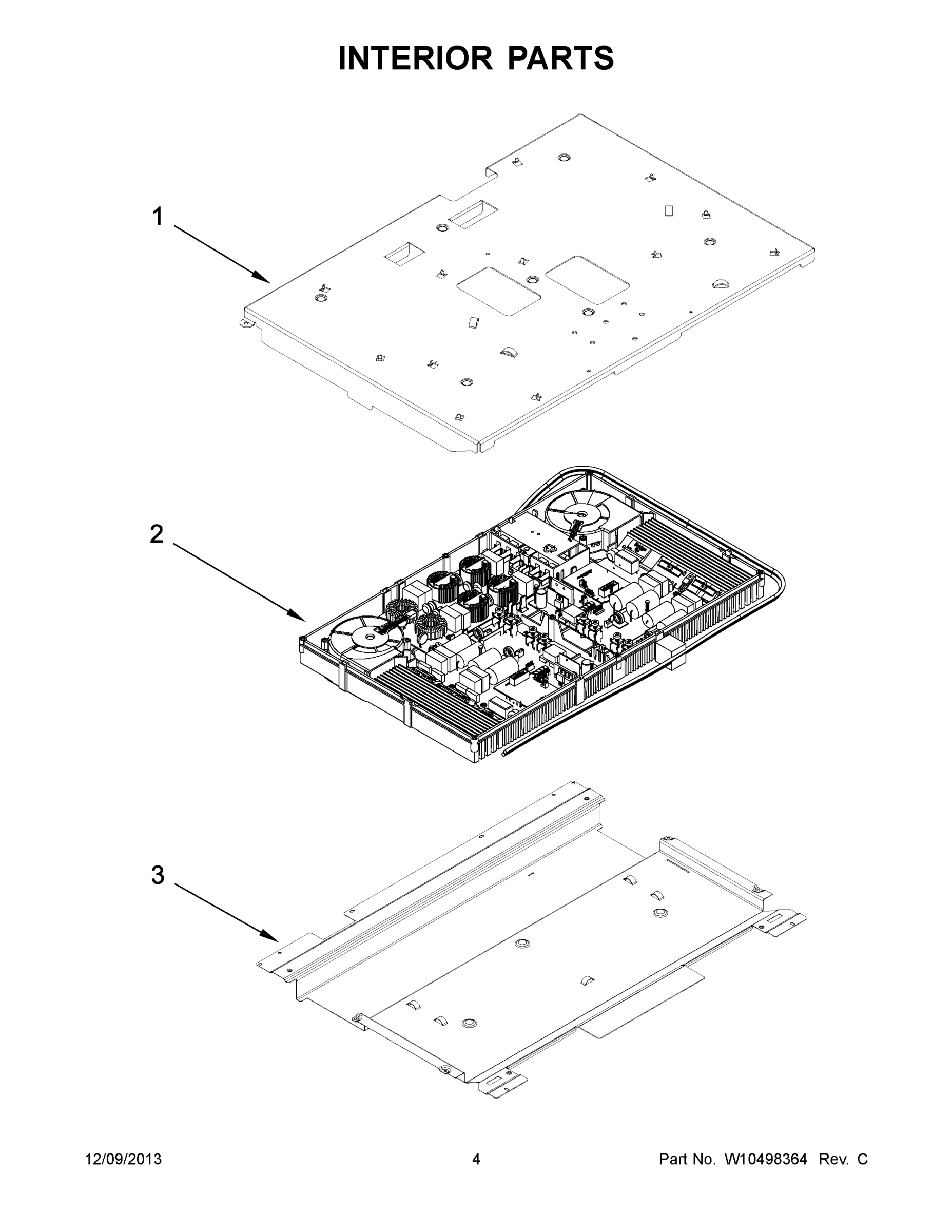 INTERIOR PARTS

1

2

3

12/09/2013

4

Part No. W10498364 Rev. C