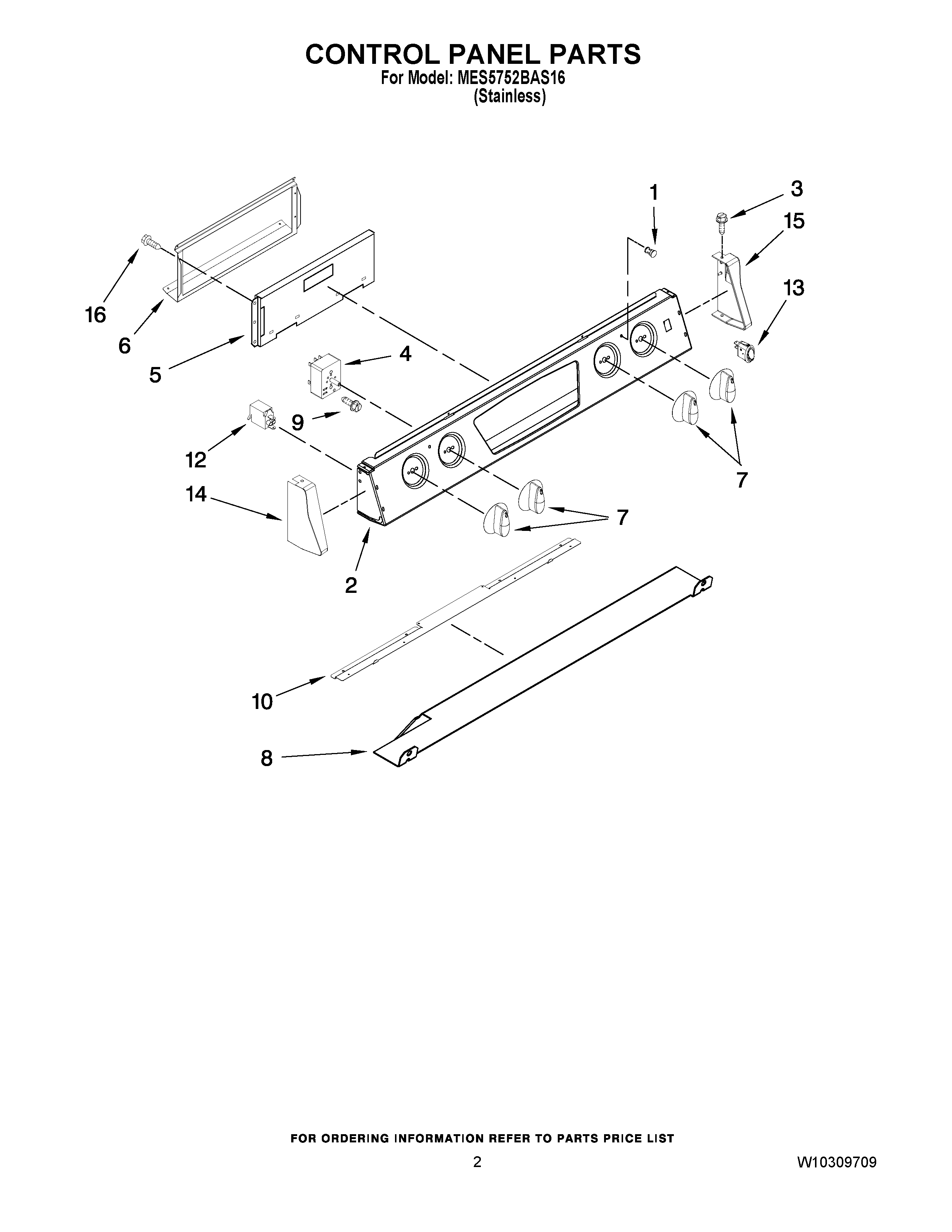 CONTROL PANEL PARTS
For Model: MES5752BAS16
(Stainless)

1
3
15
13
16
6
5
4
9
12
14
7
7
2
10
8

FOR ORDERING INFORMATION REFER TO PARTS PRICE LIST

2

W10309709