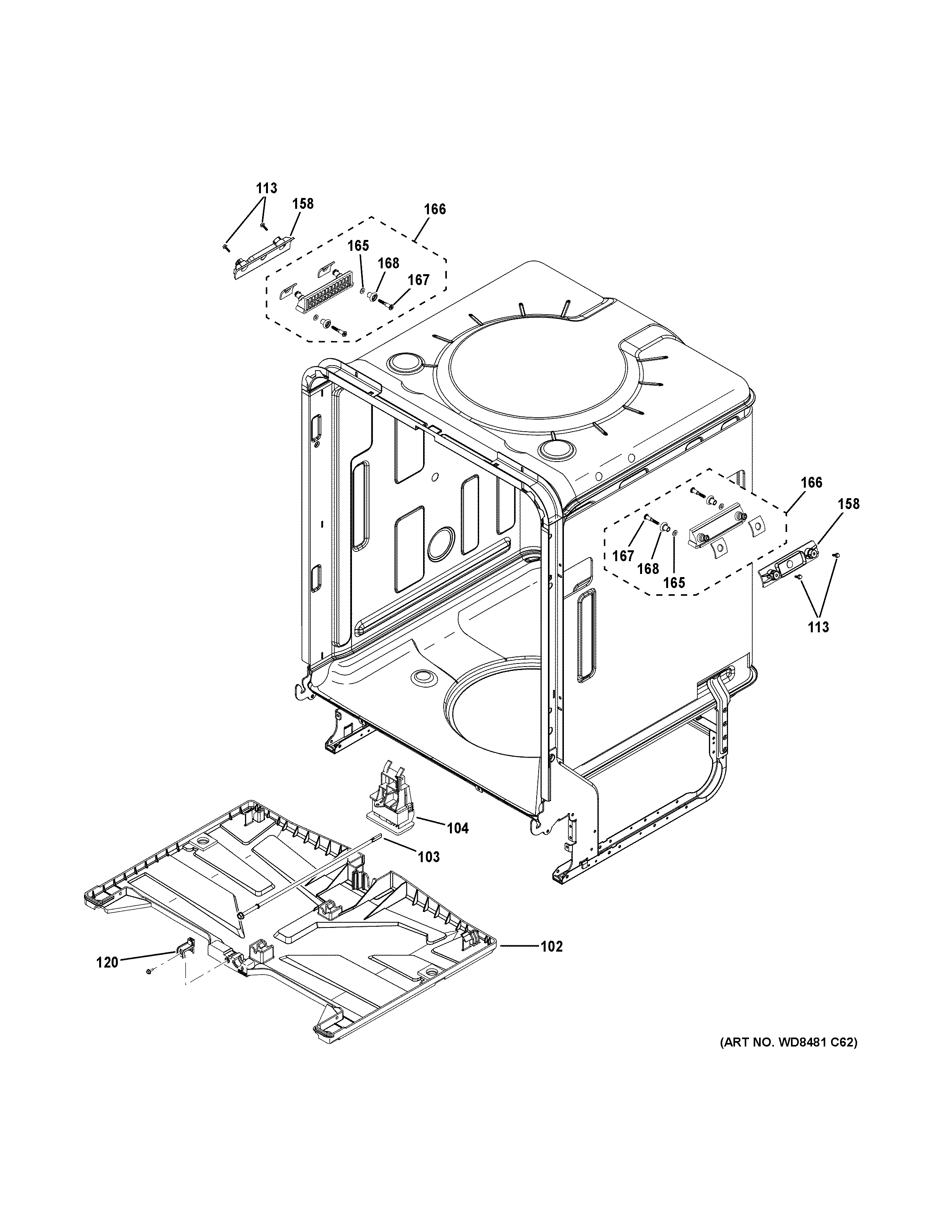 113
158
166
165
168
167
166
158
167
168
165
113
104
103
102
120
(ART NO. WD8481 C62)