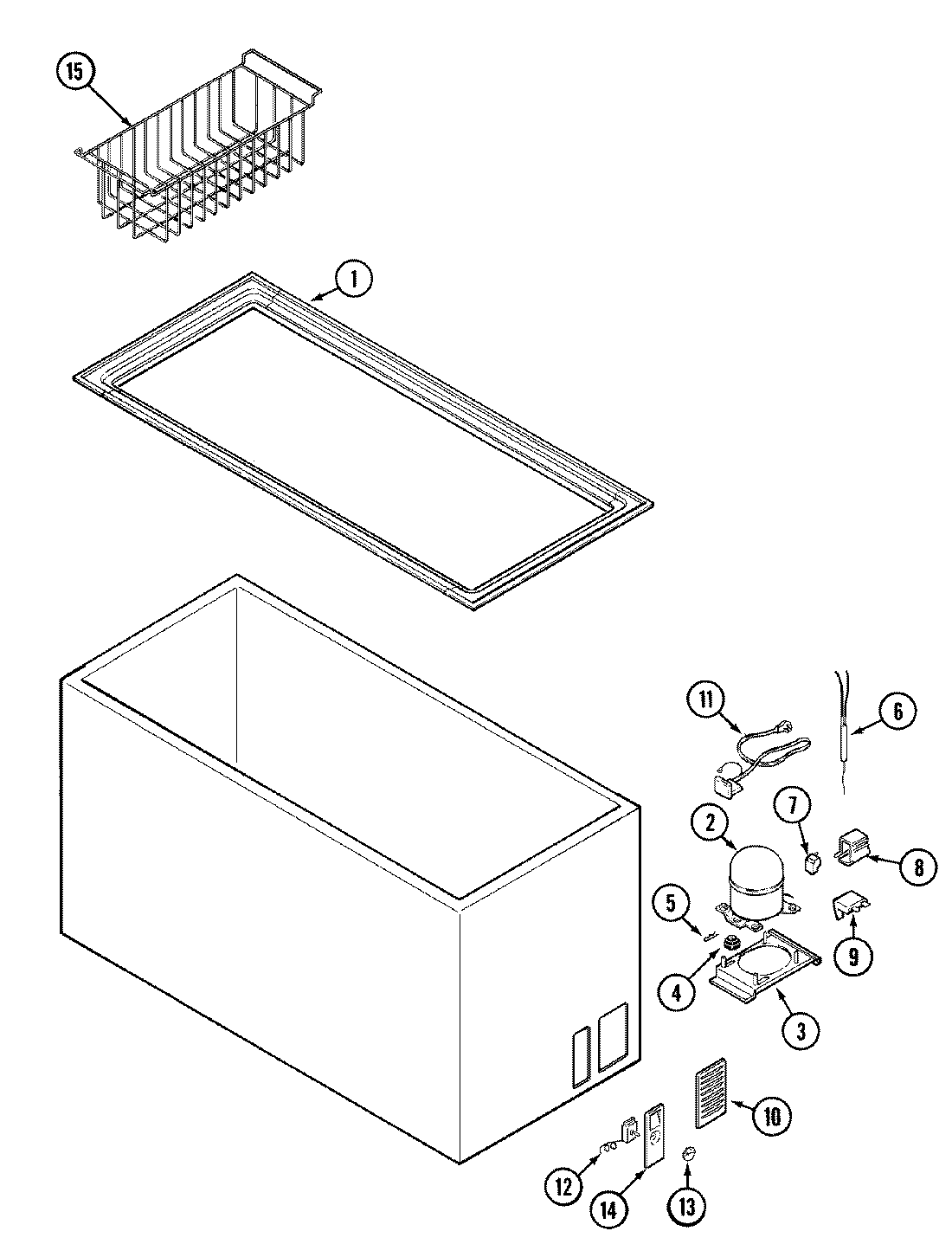 15
1
11
6
7
2
8
5
9
4
3
10
12
14
13