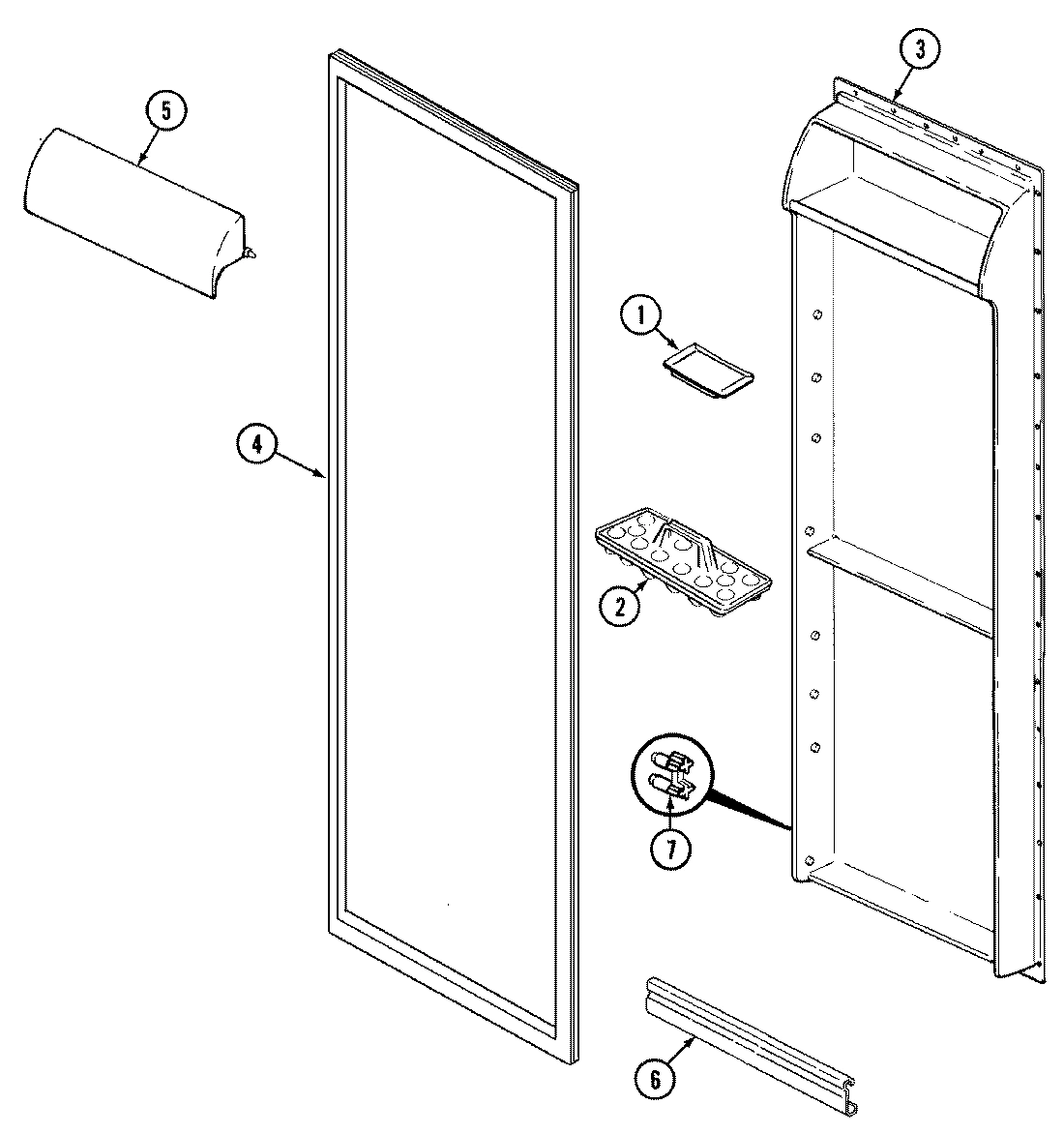 5
3
1
4
2
7
6