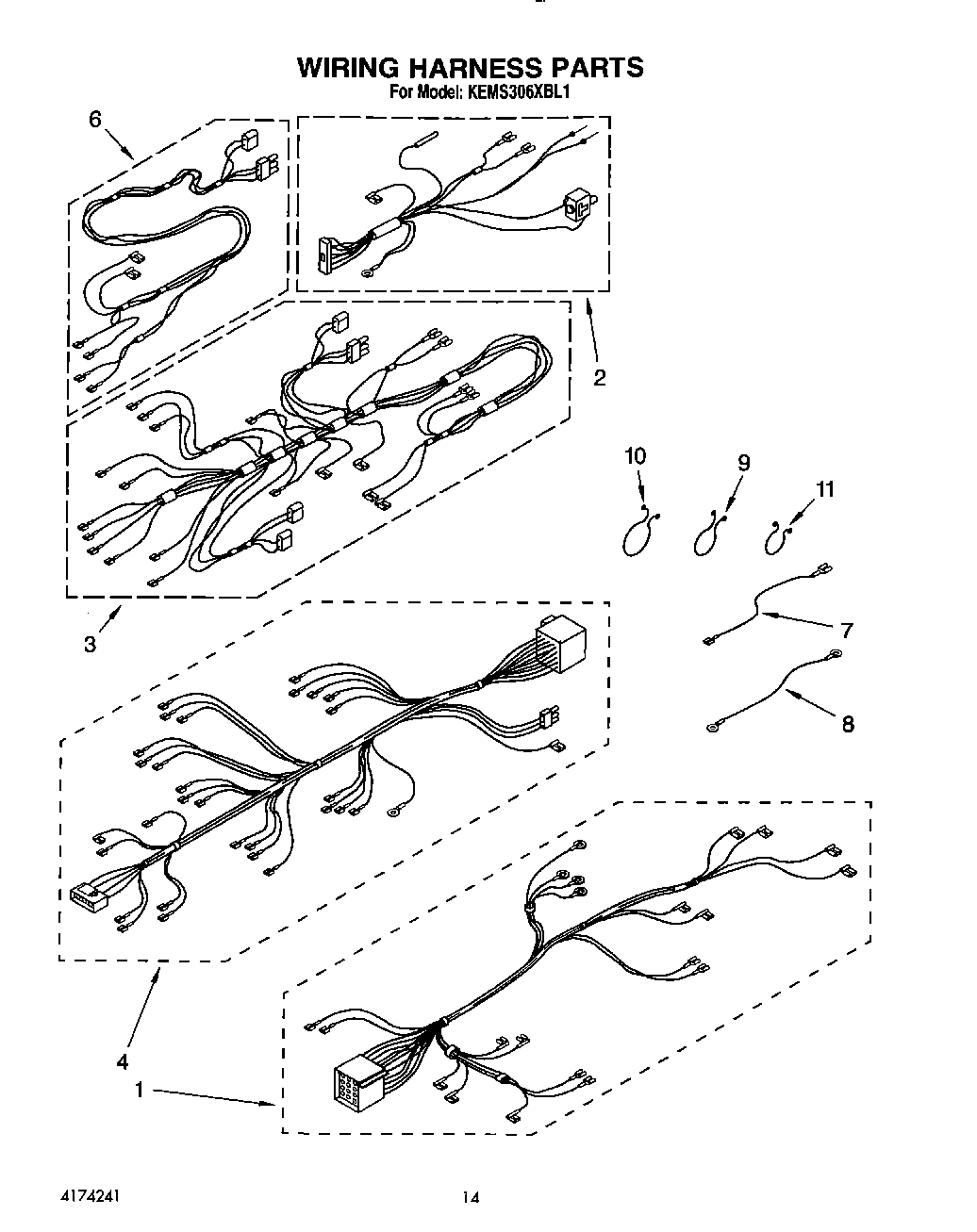 WIRING HARNESS PARTS
For Model: KEMS306XBL1

6

2

10

9

11

3

7

8

4

1

4174241

14