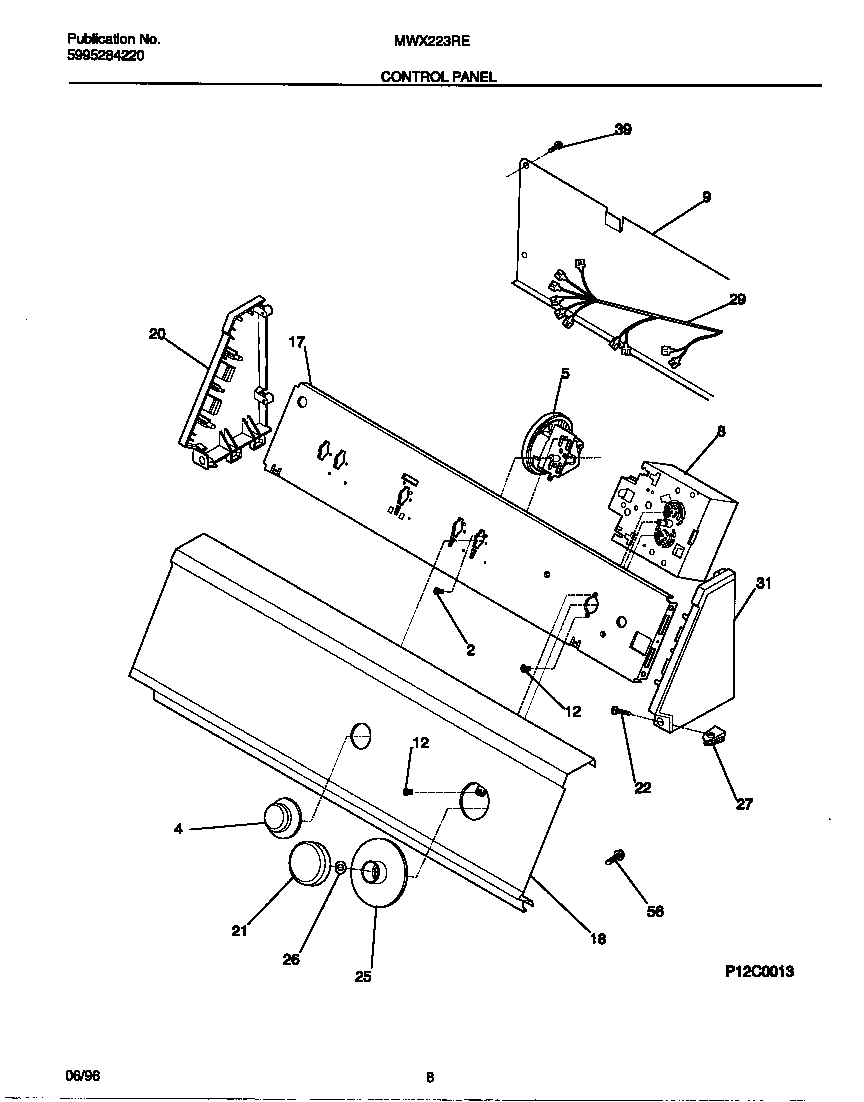 Publication No.
5995284220

MWX223RE

CONTROL PANEL

39
9
29
20
17
5
8
31
2
12
12
22
27
4
21
26
25
18
56

P12C0013

06/96

8